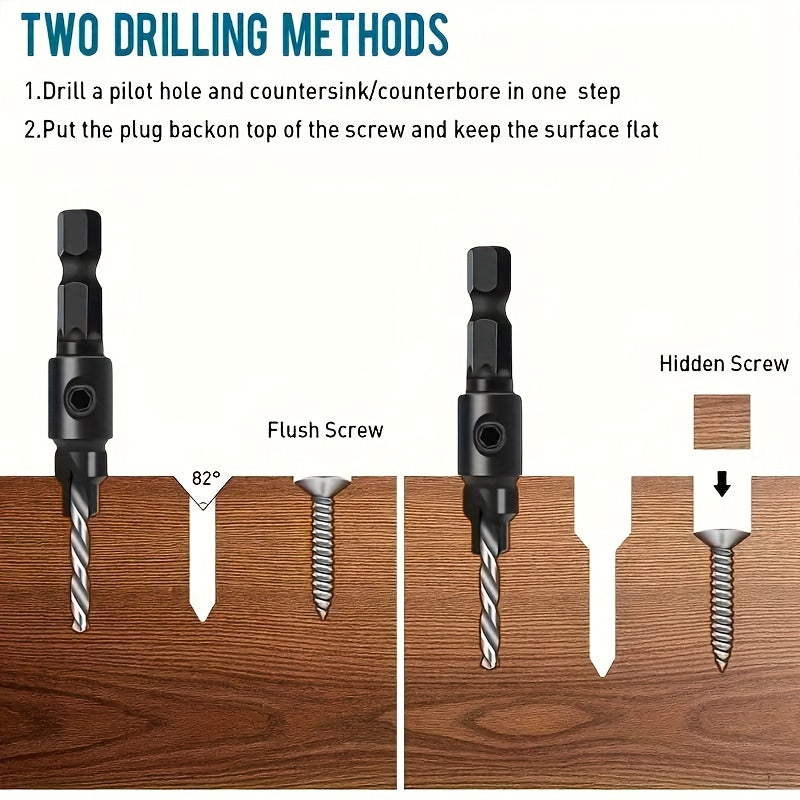 TWO DRILLING METHODS

1.Drill a pilot hole and countersink/counterbore in one step

2.Put the plug backon top of the screw and keep the surface flat

Flush Screw

82°

Hidden Screw