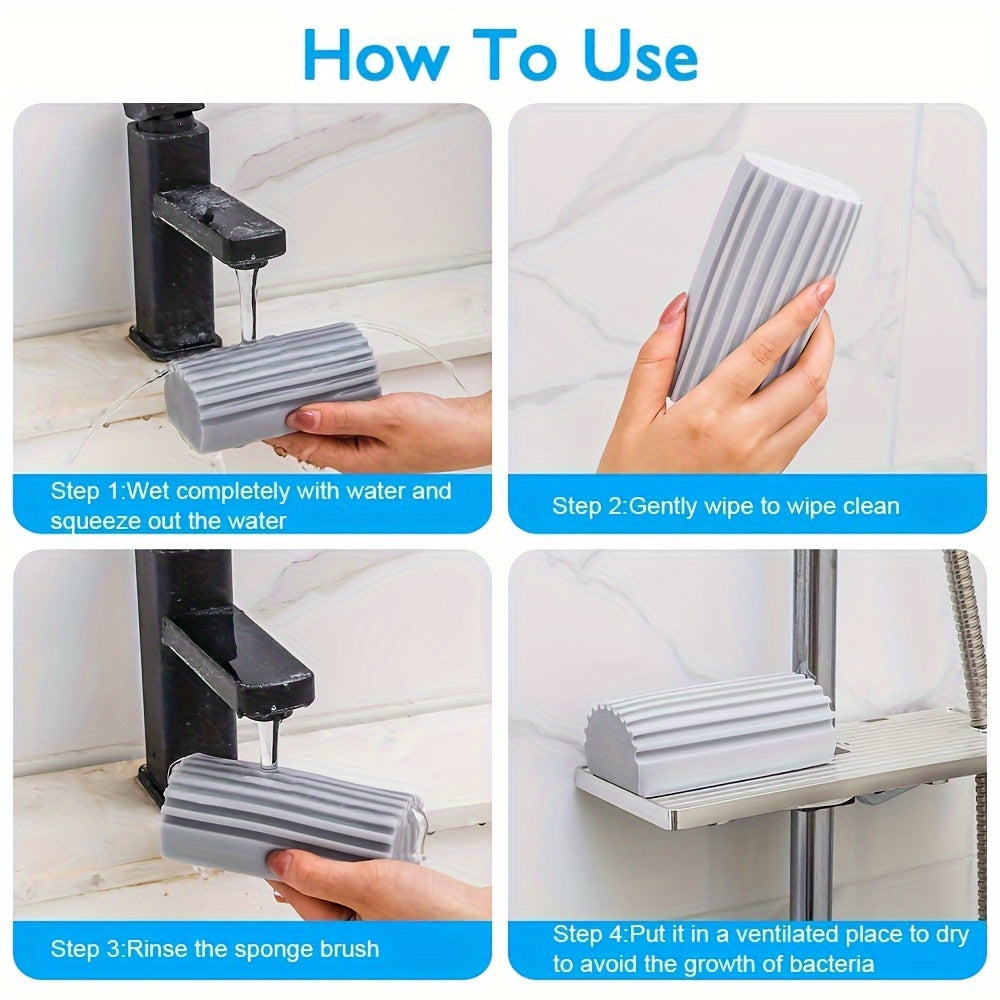 How To Use

Step 1:Wet completely with water and squeeze out the water

Step 2:Gently wipe to wipe clean

Step 3:Rinse the sponge brush

Step 4:Put it in a ventilated place to dry to avoid the growth of bacteria