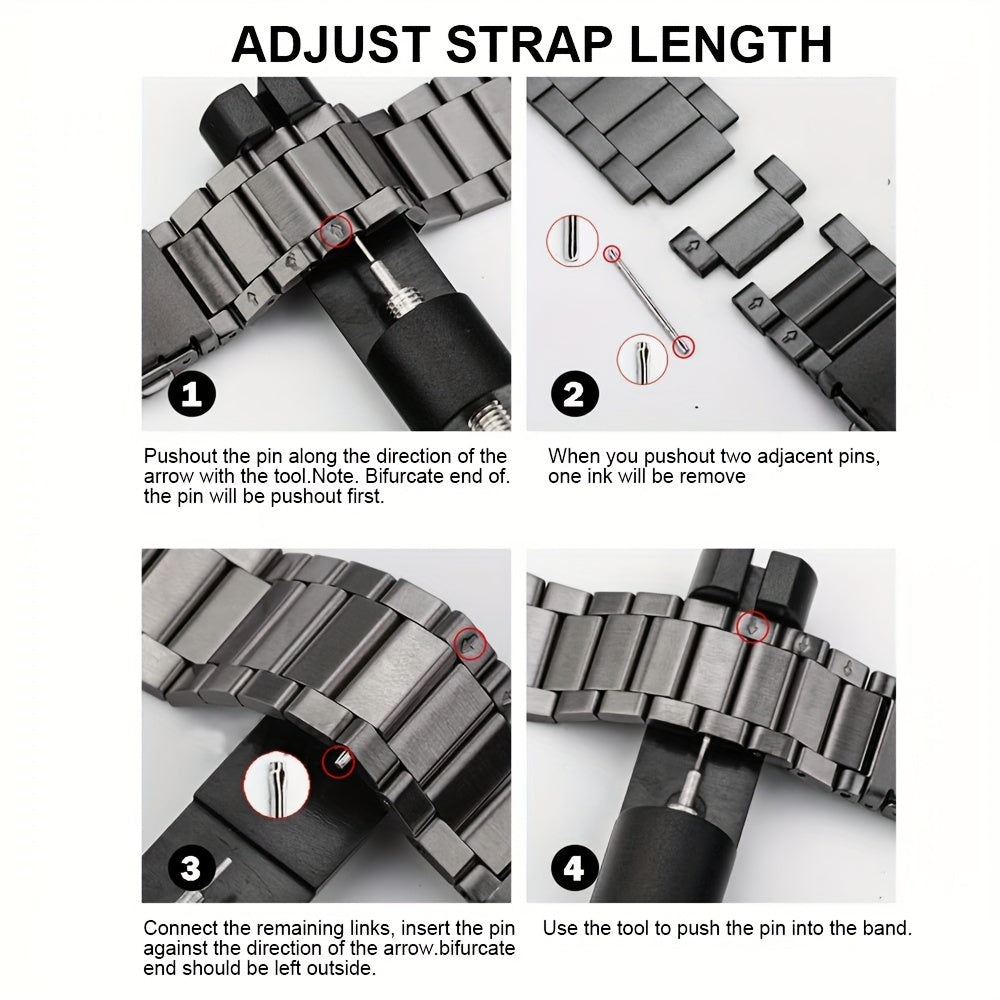 ADJUST STRAP LENGTH

1

Pushout the pin along the direction of the arrow with the tool.Note. Bifurcate end of. the pin will be pushout first.

2

When you pushout two adjacent pins, one ink will be remove

3

Connect the remaining links, insert the pin against the direction of the arrow.bifurcate end should be left outside.

4

Use the tool to push the pin into the band.