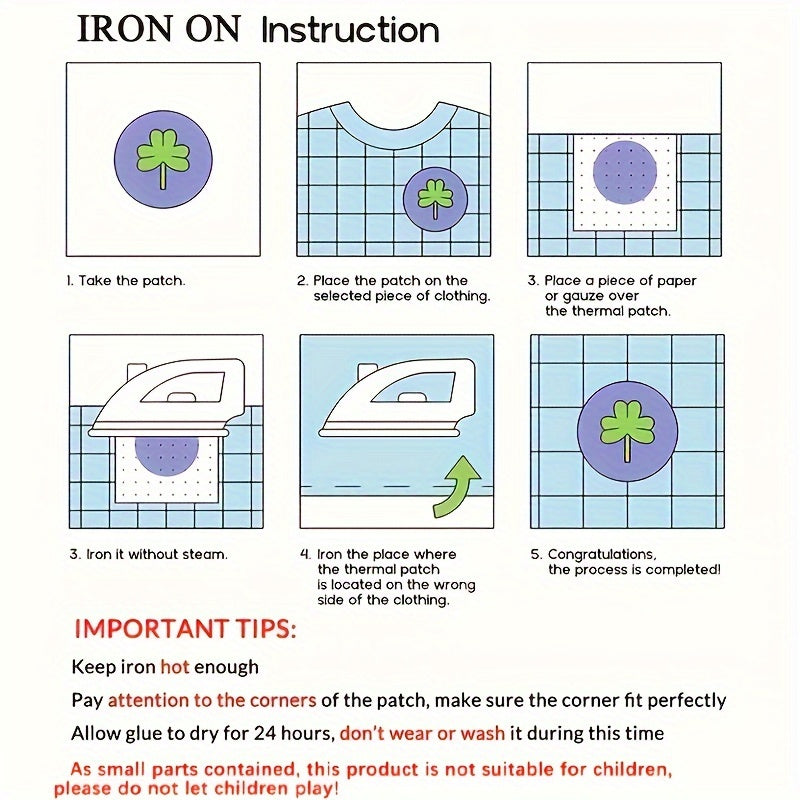 IRON ON Instruction

1. Take the patch.

2. Place the patch on the selected piece of clothing.

3. Place a piece of paper or gauze over the thermal patch.

3. Iron it without steam.

4. Iron the place where the thermal patch is located on the wrong side of the clothing.

5. Congratulations, the process is completed!

IMPORTANT TIPS:

Keep iron hot enough

Pay attention to the corners of the patch, make sure the corner fit perfectly

Allow glue to dry for 24 hours, don't wear or wash it during this time

As small parts contained, this product is not suitable for children, please do not let children play!