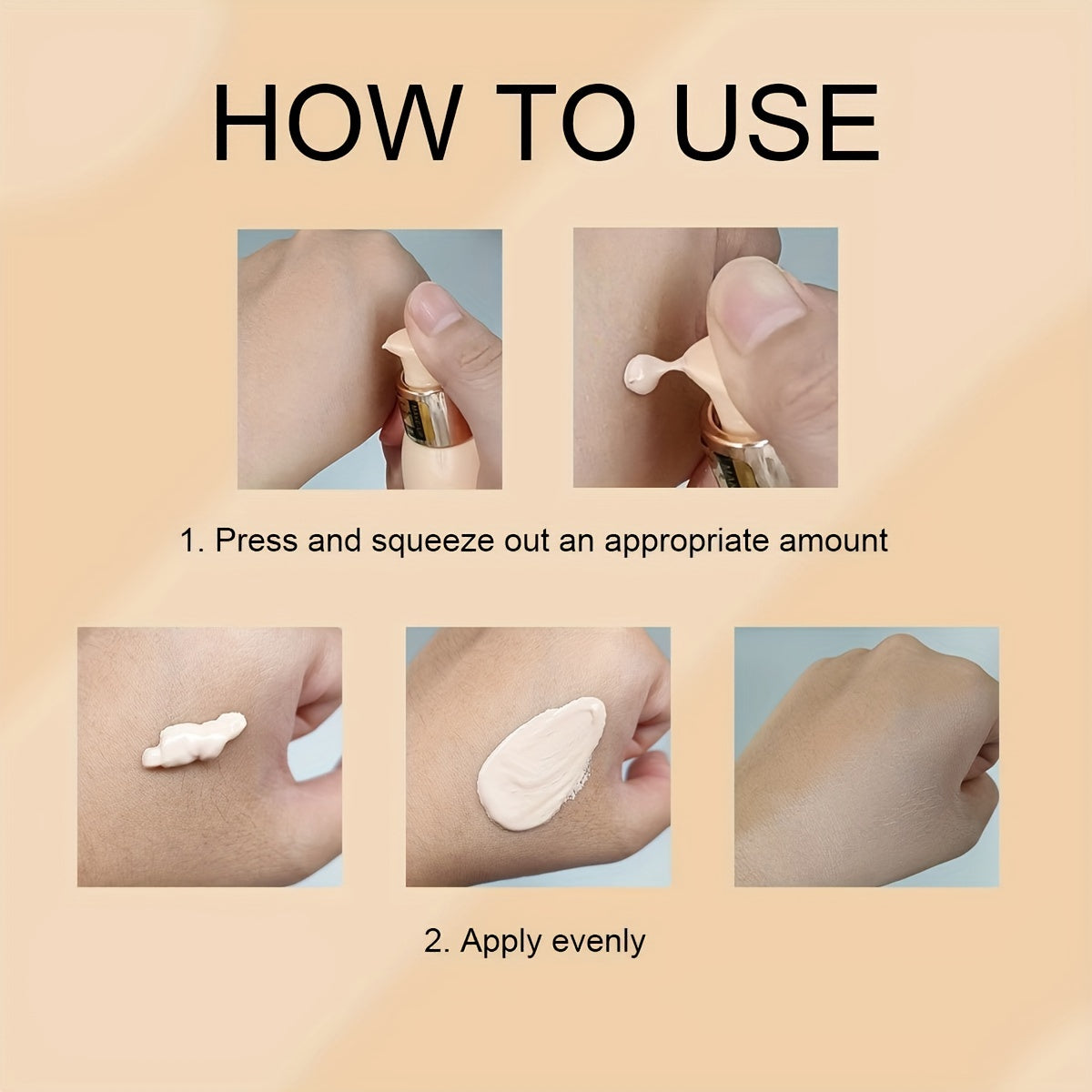 HOW TO USE

1. Press and squeeze out an appropriate amount

2. Apply evenly