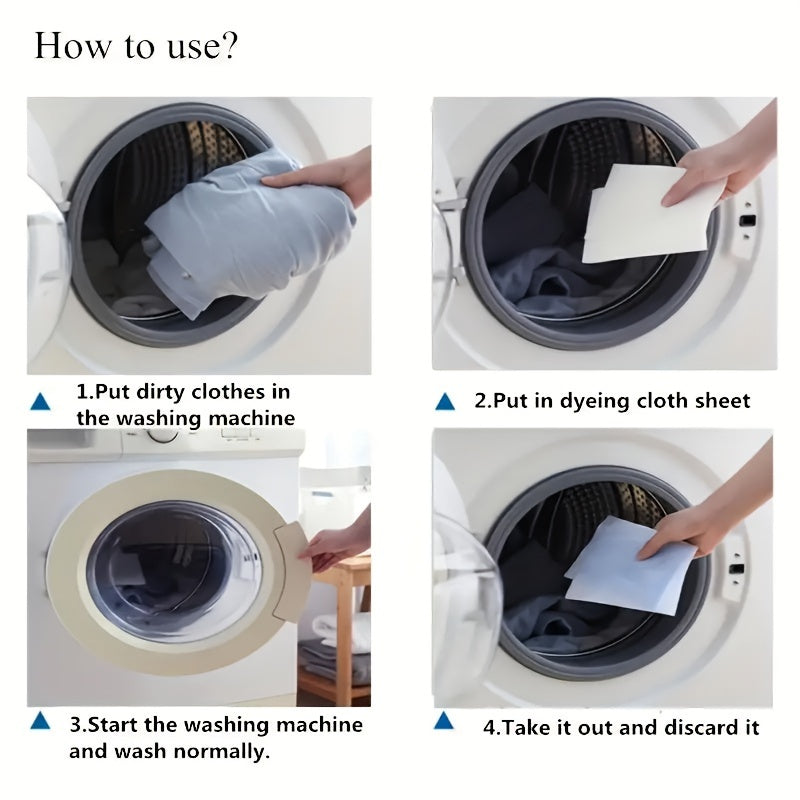 How to use?

1.Put dirty clothes in the washing machine

2.Put in dyeing cloth sheet

3.Start the washing machine and wash normally.

4.Take it out and discard it