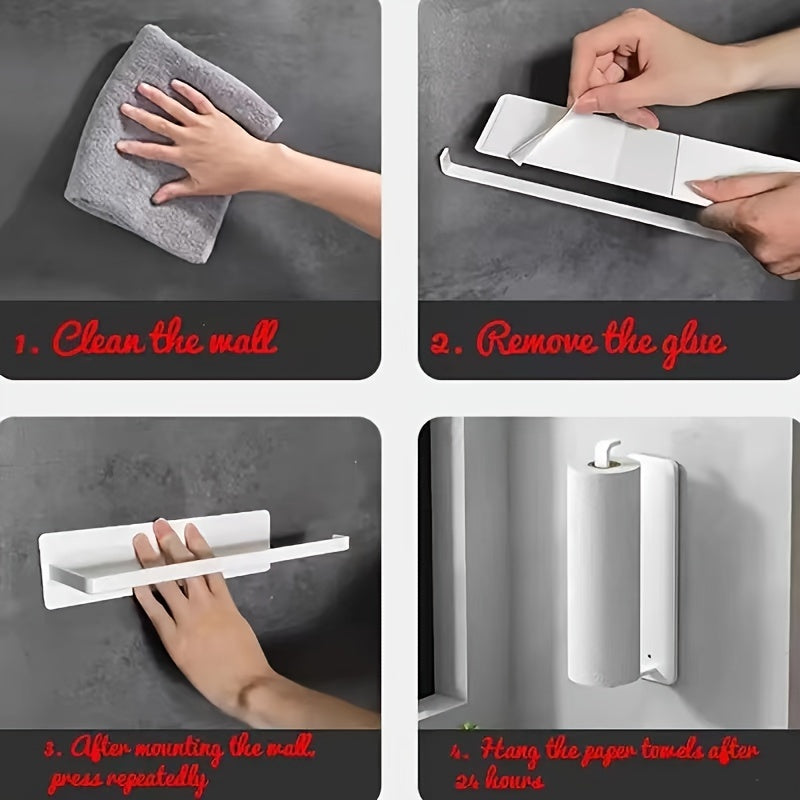 1. Clean the wall

2. Remove the glue

3. After mounting the wall, press repeatedly

4. Hang the paper towels after 24 hours