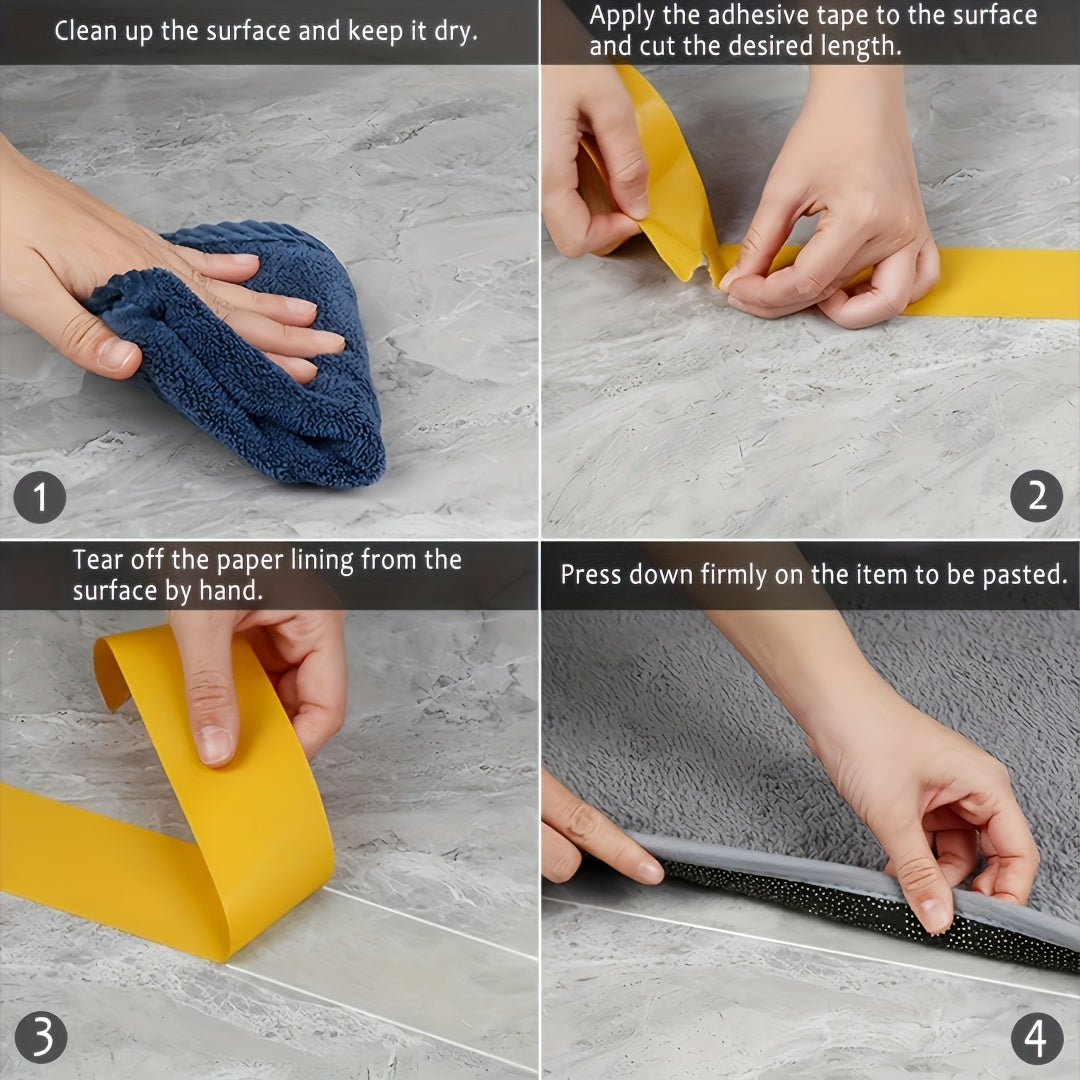 Clean up the surface and keep it dry.

1

Apply the adhesive tape to the surface and cut the desired length.

2

Tear off the paper lining from the surface by hand.

3

Press down firmly on the item to be pasted.

4