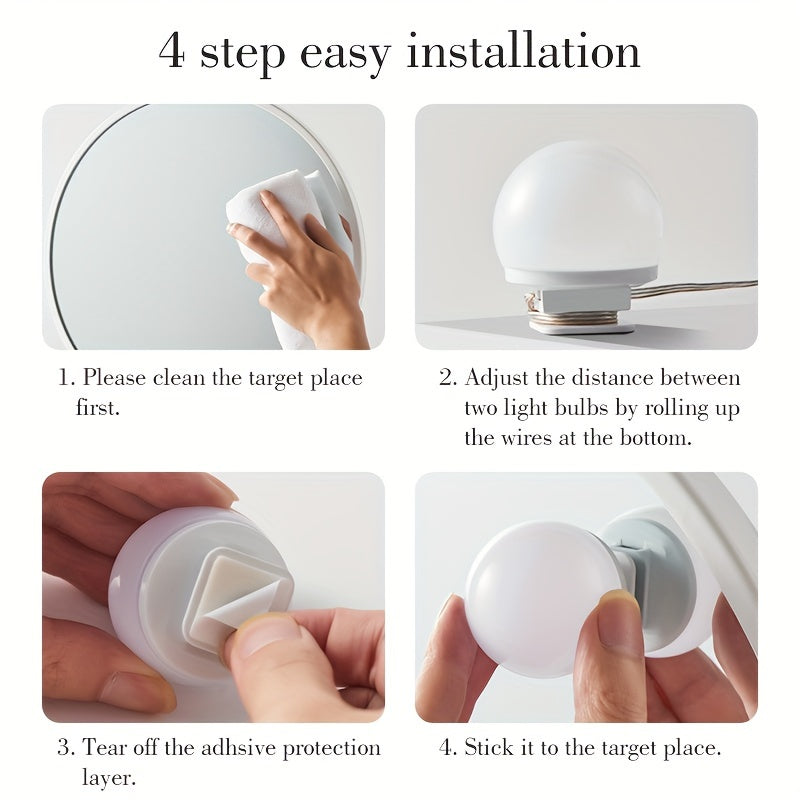 4 step easy installation

1. Please clean the target place first.

2. Adjust the distance between two light bulbs by rolling up the wires at the bottom.

3. Tear off the adhsive protection layer.

4. Stick it to the target place.