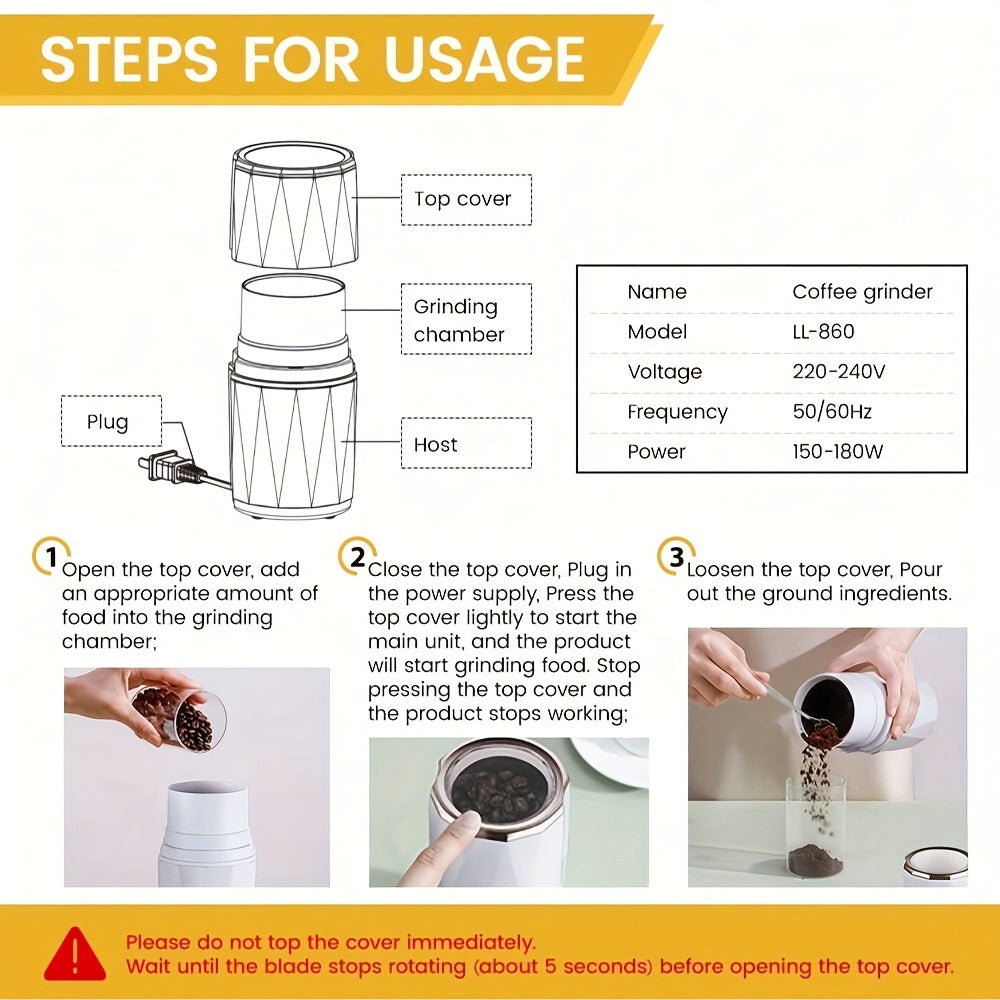 STEPS FOR USAGE

Top cover

Grinding chamber

Plug

Host

| Name | Coffee grinder |
|---|---|
| Model | LL-860 |
| Voltage | 220-240V |
| Frequency | 50/60Hz |
| Power | 150-180W |

1 Open the top cover, add an appropriate amount of food into the grinding chamber;

2 Close the top cover, Plug in the power supply, Press the top cover lightly to start the main unit, and the product will start grinding food. Stop pressing the top cover and the product stops working;

3 Loosen the top cover, Pour out the ground ingredients.

Please do not top the cover immediately.
Wait until the blade stops rotating (about 5 seconds) before opening the top cover.