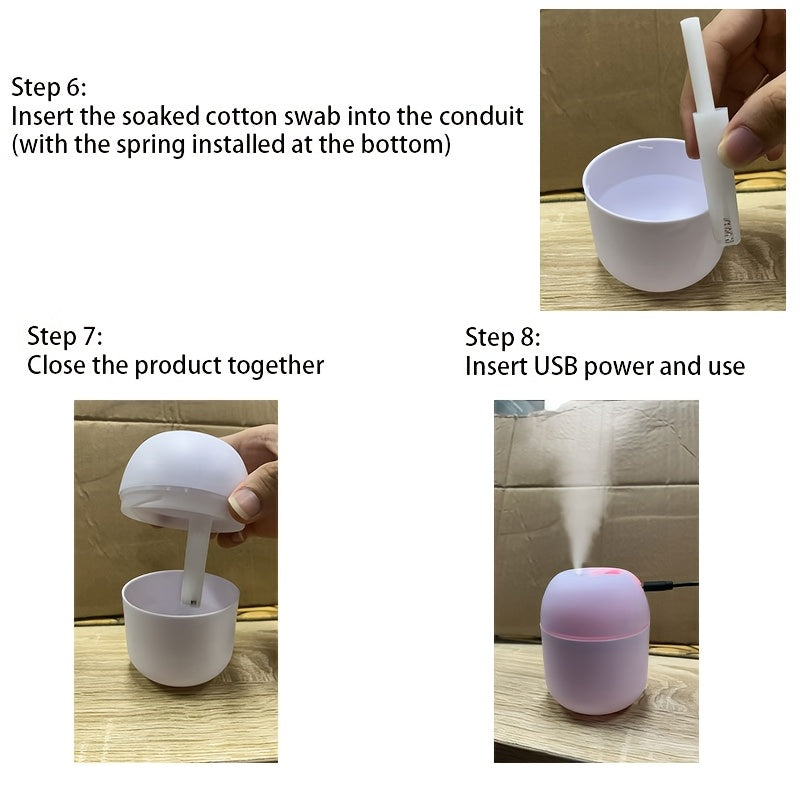 Step 6:
Insert the soaked cotton swab into the conduit (with the spring installed at the bottom)

Step 7:
Close the product together

Step 8:
Insert USB power and use