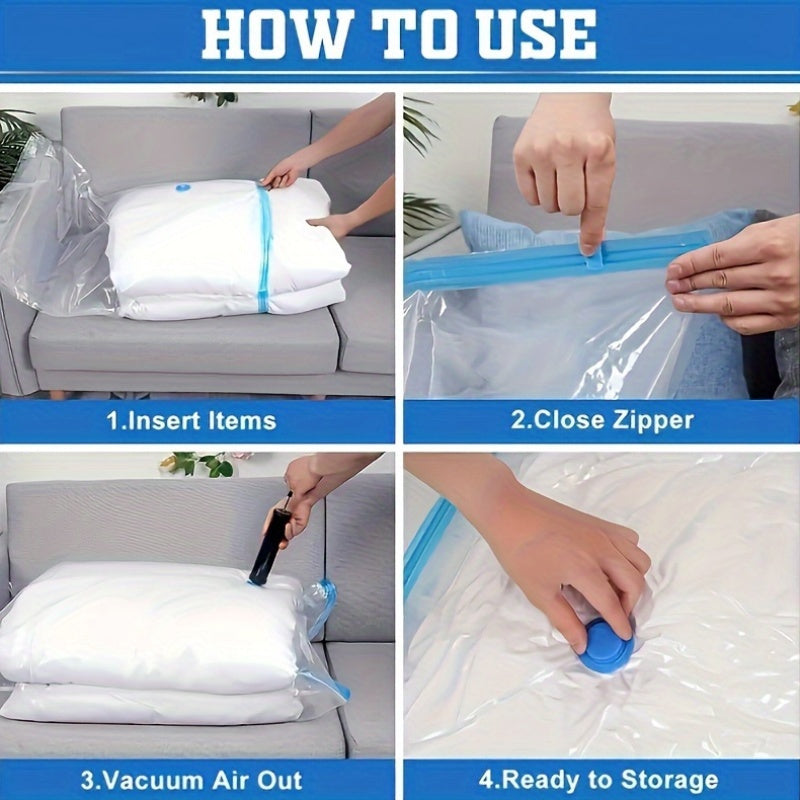 HOW TO USE

1.Insert Items

2.Close Zipper

3.Vacuum Air Out

4.Ready to Storage