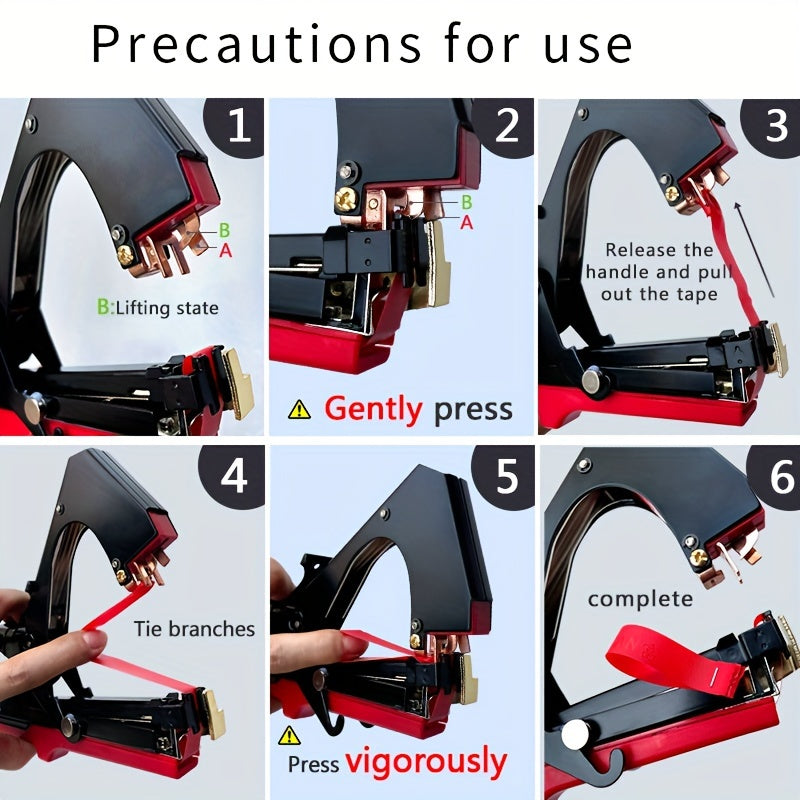 Precautions for use

1
B
A
B:Lifting state

2
B
A
Gently press

3
Release the handle and pull out the tape

4
Tie branches

5
Press vigorously

6
complete