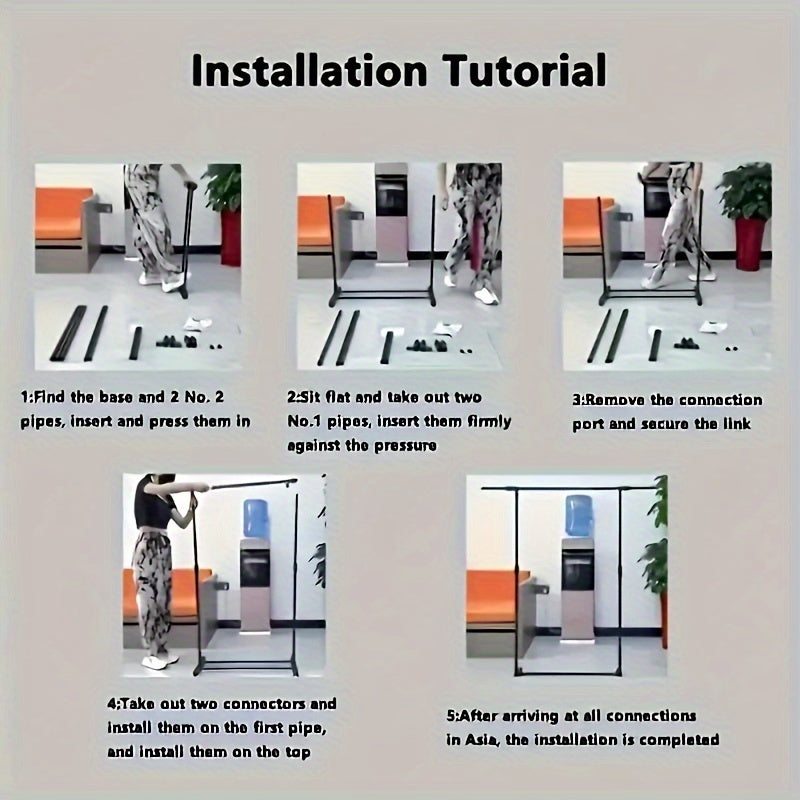 Installation Tutorial

1:Find the base and 2 No. 2 pipes, insert and press them in

2:Sit flat and take out two No.1 pipes, insert them firmly against the pressure

3:Remove the connection port and secure the link

4:Take out two connectors and install them on the first pipe, and install them on the top

5:After arriving at all connections in Asia, the installation is completed