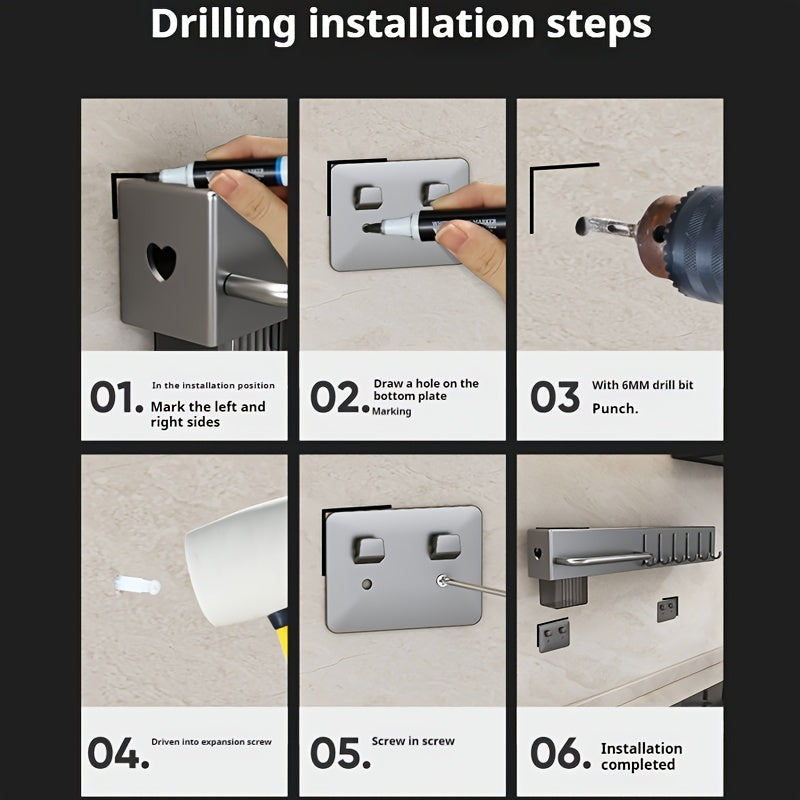 Drilling installation steps

01. In the installation position
Mark the left and right sides

02. Draw a hole on the bottom plate
Marking

03 With 6MM drill bit
Punch.

04. Driven into expansion screw

05. Screw in screw

06. Installation completed