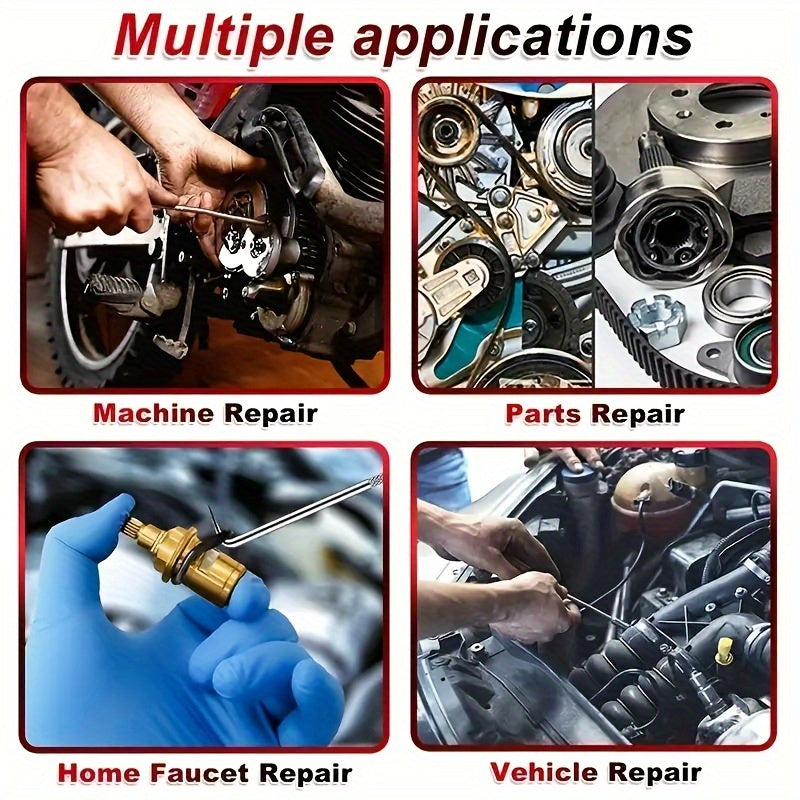 Multiple applications

Machine Repair

Parts Repair

Home Faucet Repair

Vehicle Repair