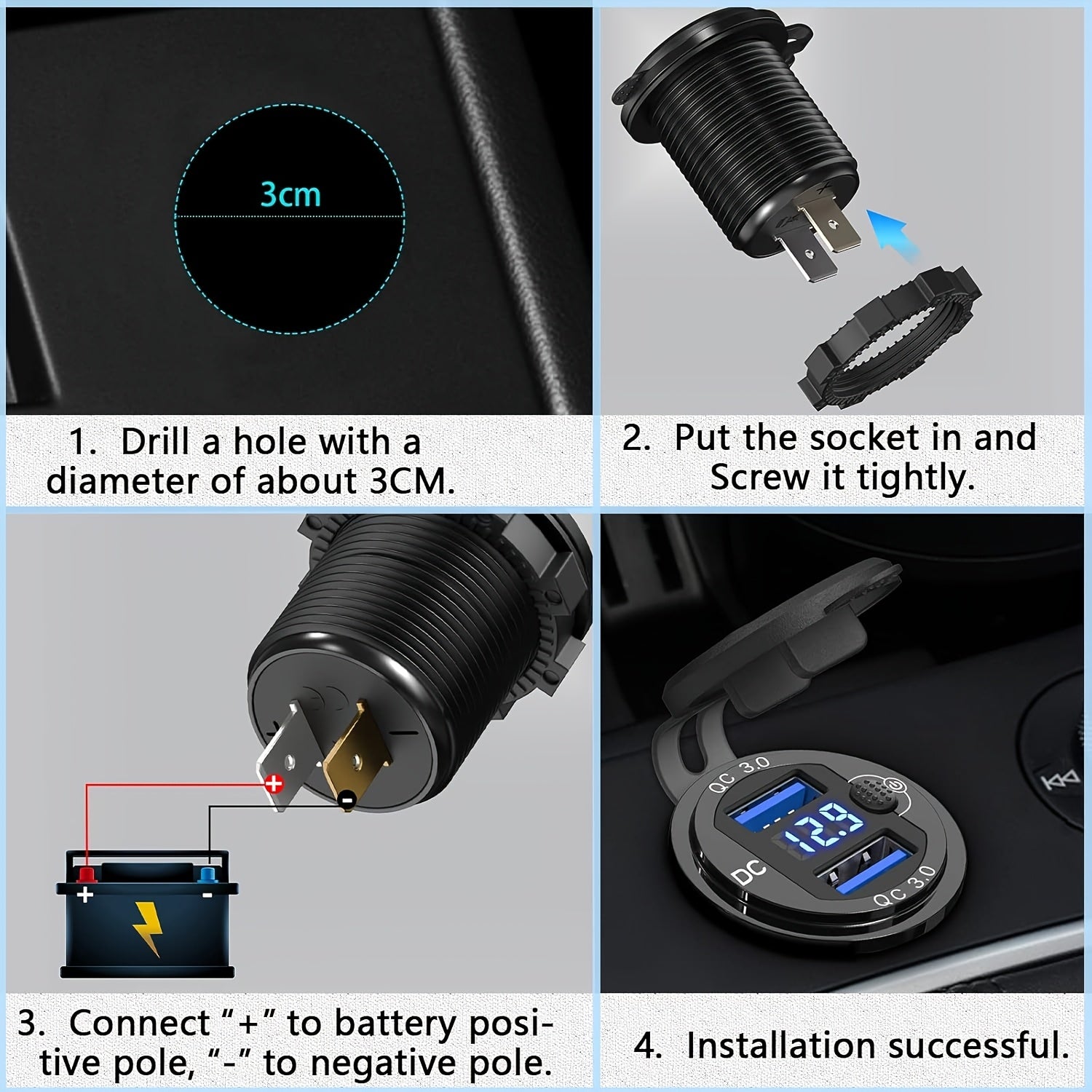 3cm

1. Drill a hole with a diameter of about 3CM.

2. Put the socket in and Screw it tightly.

+
-
+
-

3. Connect "+" to battery positive pole, "-" to negative pole.

QC 3.0
12.9
DC
QC 3.0

4. Installation successful.