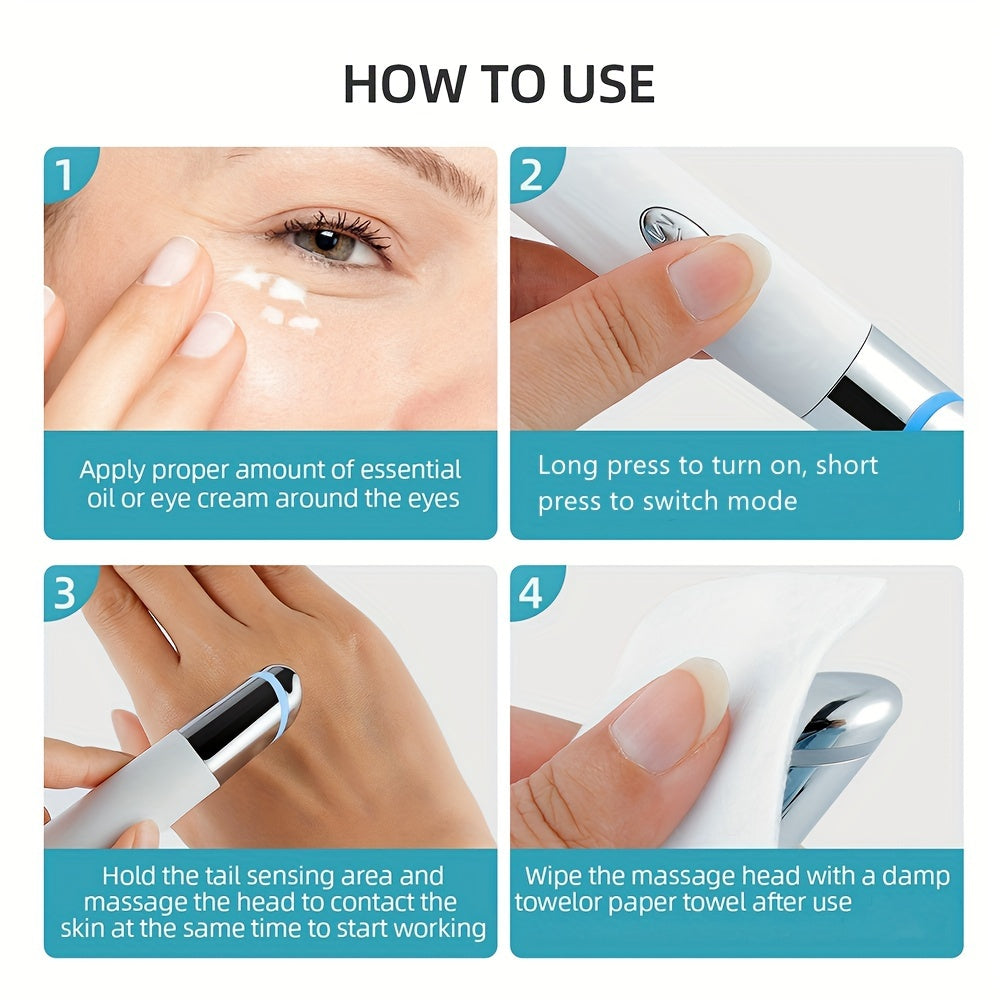 HOW TO USE

1

Apply proper amount of essential oil or eye cream around the eyes

2

Long press to turn on, short press to switch mode

3

Hold the tail sensing area and massage the head to contact the skin at the same time to start working

4

Wipe the massage head with a damp towelor paper towel after use