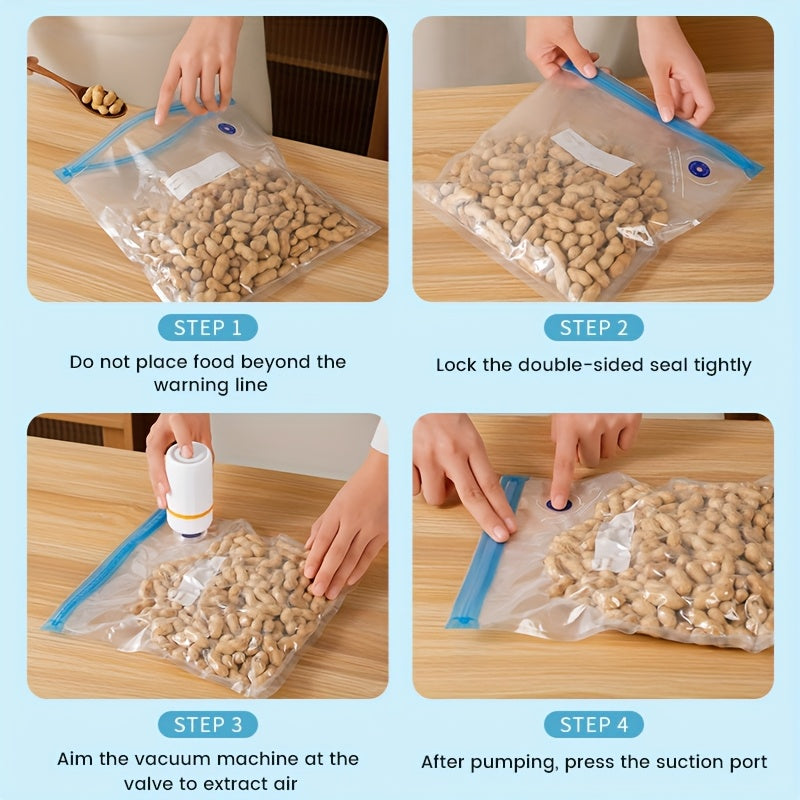 STEP 1

Do not place food beyond the warning line

STEP 2

Lock the double-sided seal tightly

STEP 3

Aim the vacuum machine at the valve to extract air

STEP 4

After pumping, press the suction port