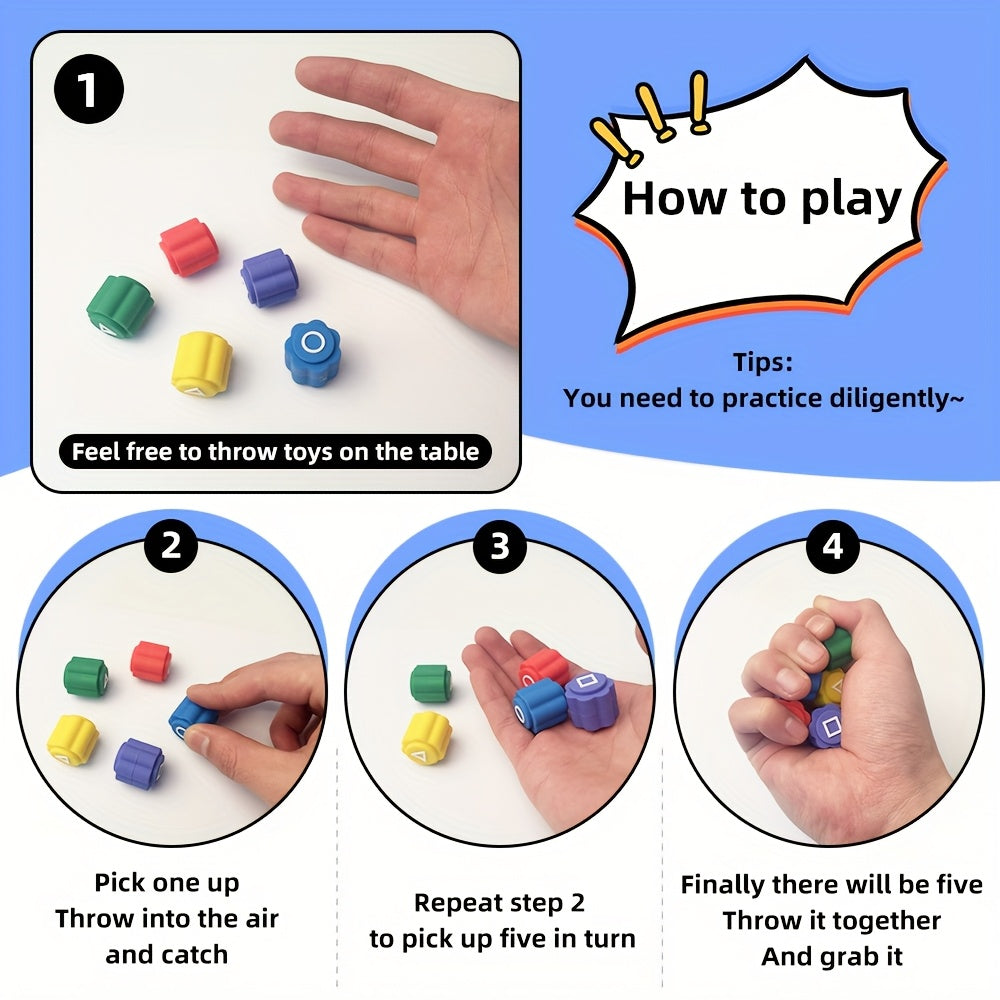 1

Feel free to throw toys on the table

How to play

Tips:
You need to practice diligently~

2

Pick one up
Throw into the air
and catch

3

Repeat step 2
to pick up five in turn

4

Finally there will be five
Throw it together
And grab it