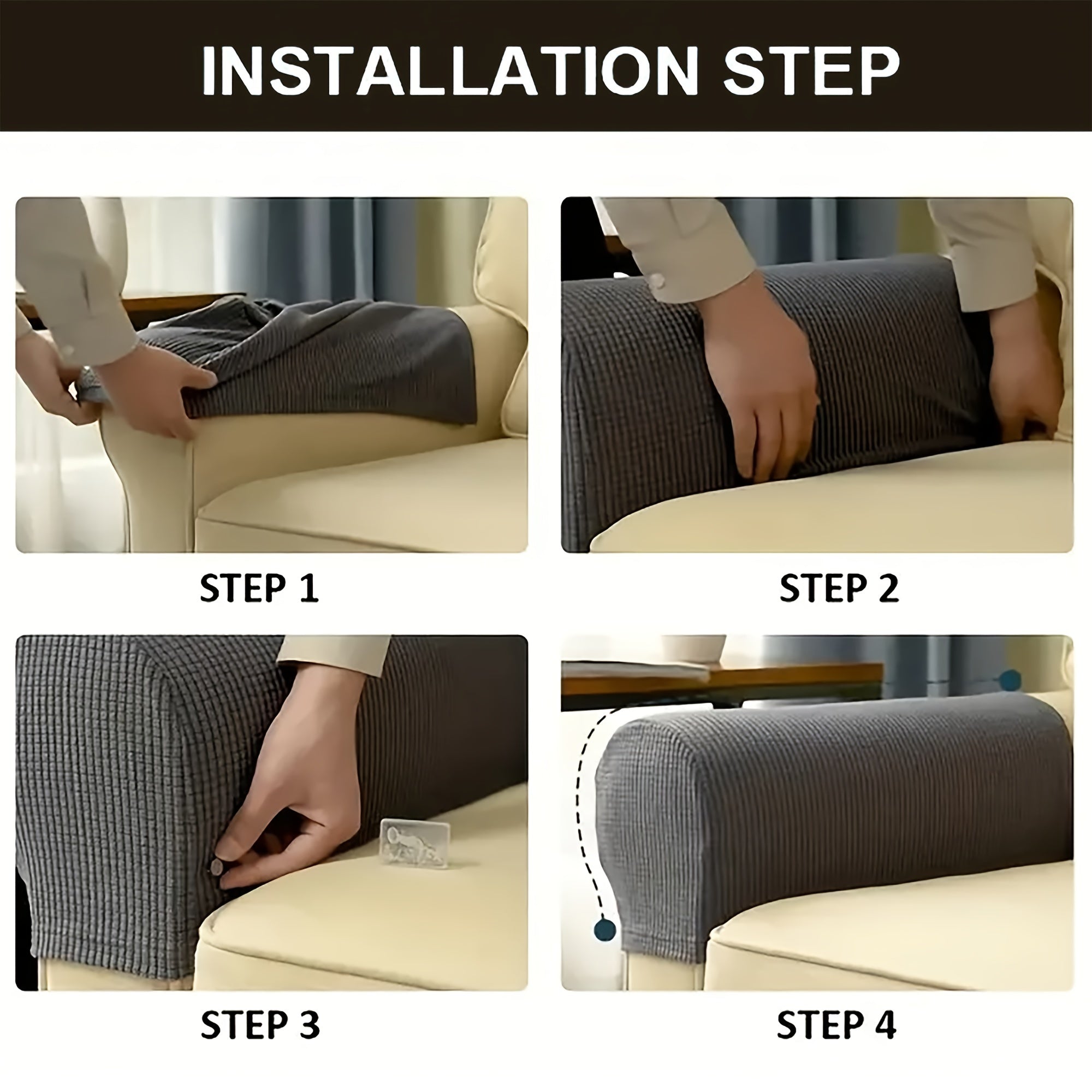 INSTALLATION STEP

STEP 1

STEP 2

STEP 3

STEP 4