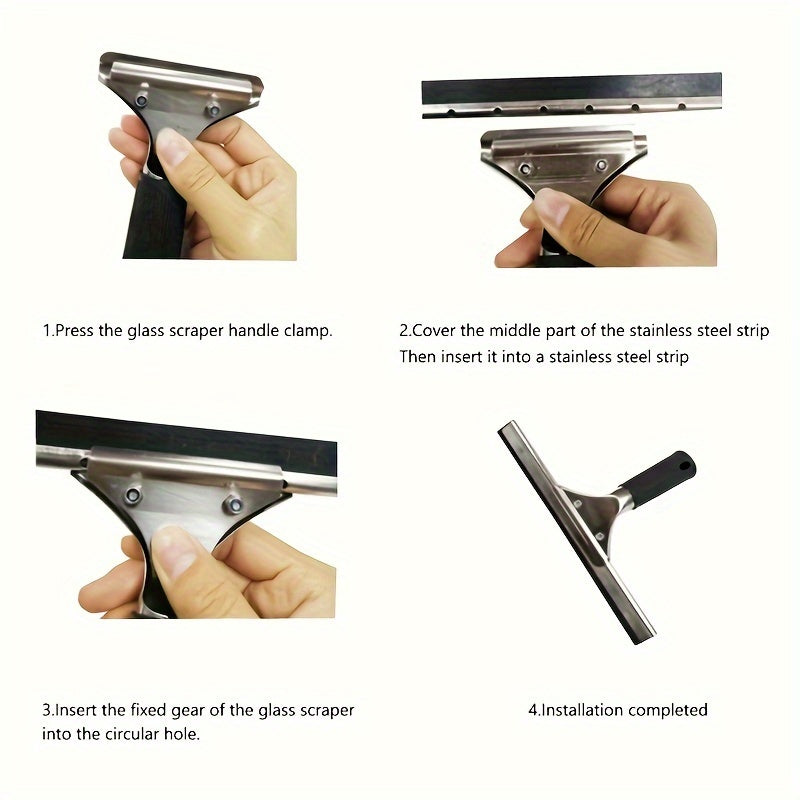 1.Press the glass scraper handle clamp.

2.Cover the middle part of the stainless steel strip
Then insert it into a stainless steel strip

3.Insert the fixed gear of the glass scraper into the circular hole.

4.Installation completed