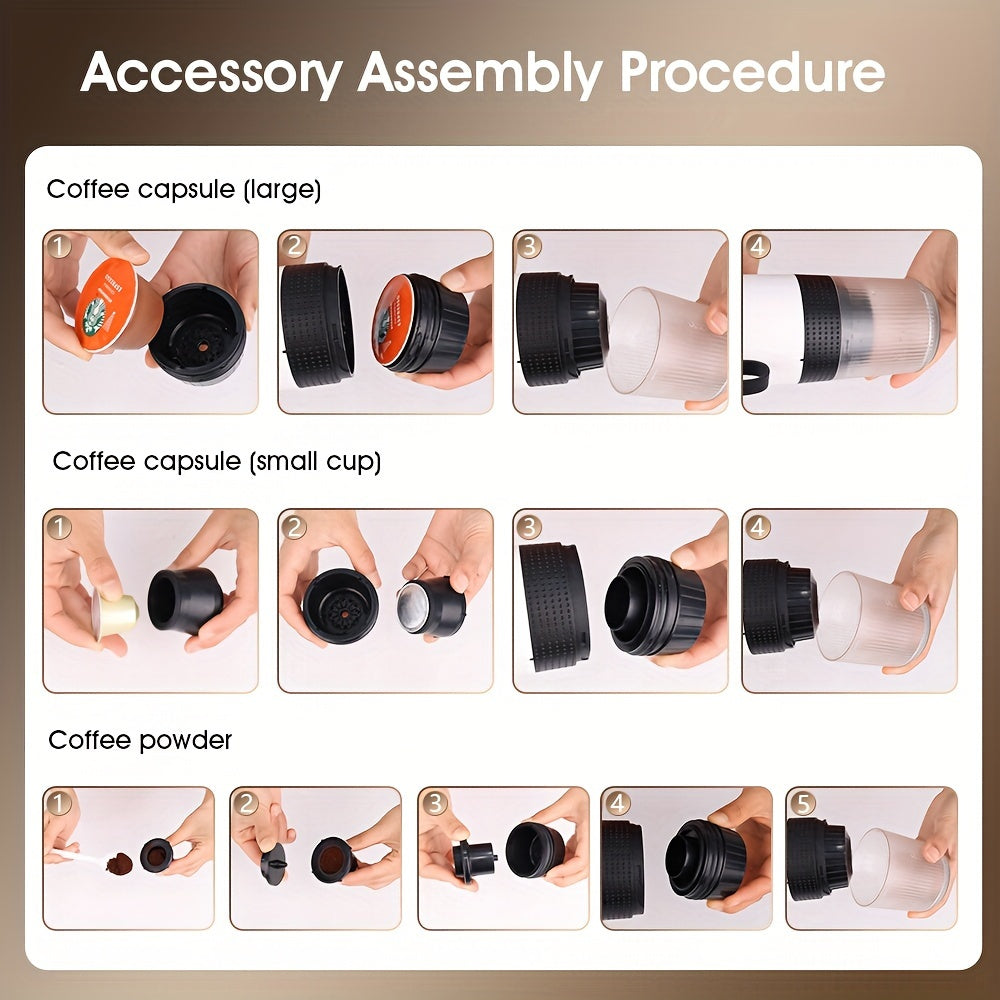 Accessory Assembly Procedure

Coffee capsule (large)

1 2 3 4

Coffee capsule (small cup)

1 2 3 4

Coffee powder

1 2 3 4 5