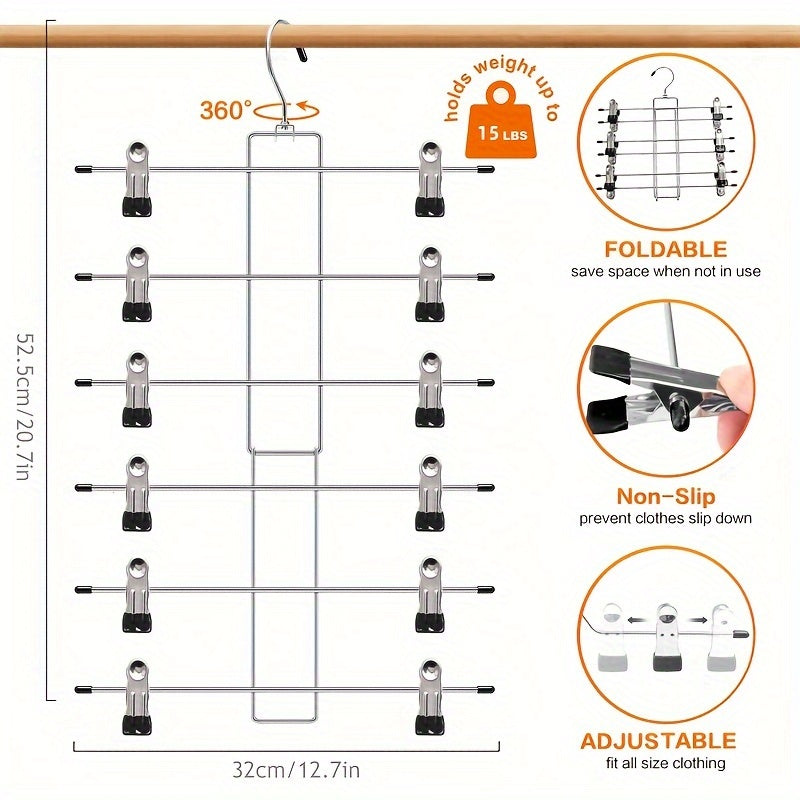 360°

holds weight up to

15 LBS

52.5cm/20.7in

32cm/12.7in

FOLDABLE
save space when not in use

Non-Slip
prevent clothes slip down

ADJUSTABLE
fit all size clothing