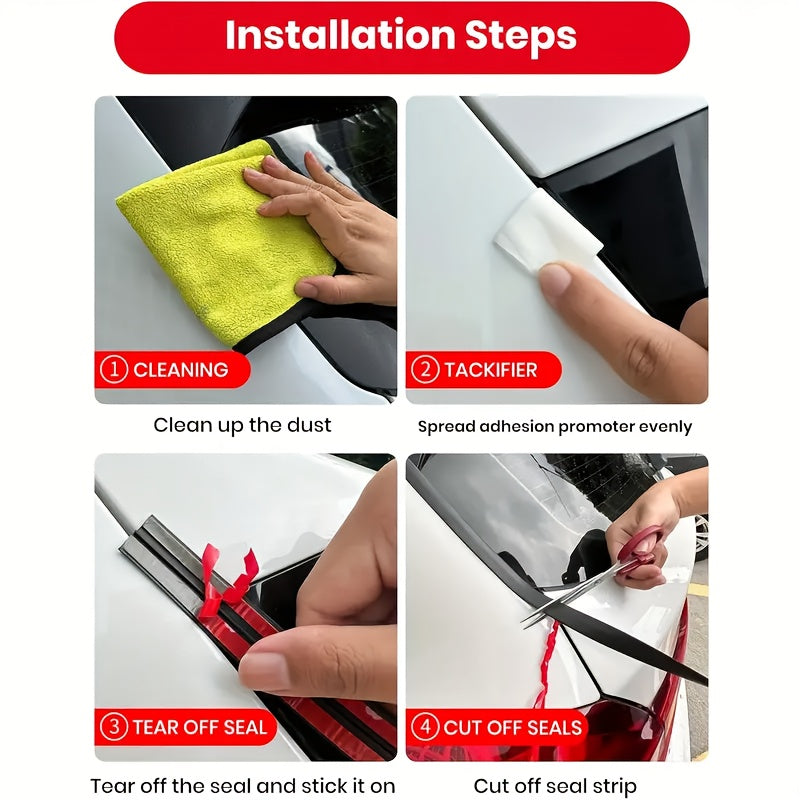 Installation Steps

① CLEANING

Clean up the dust

② TACKIFIER

Spread adhesion promoter evenly

③ TEAR OFF SEAL

Tear off the seal and stick it on

④ CUT OFF SEALS

Cut off seal strip