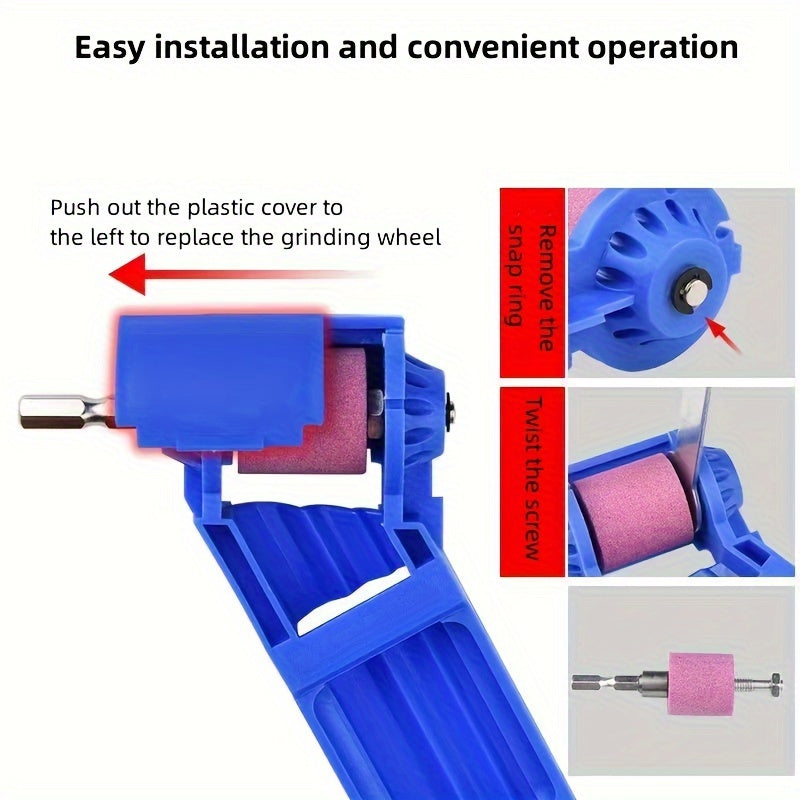 Easy installation and convenient operation

Push out the plastic cover to the left to replace the grinding wheel

Remove the snap ring

Twist the screw