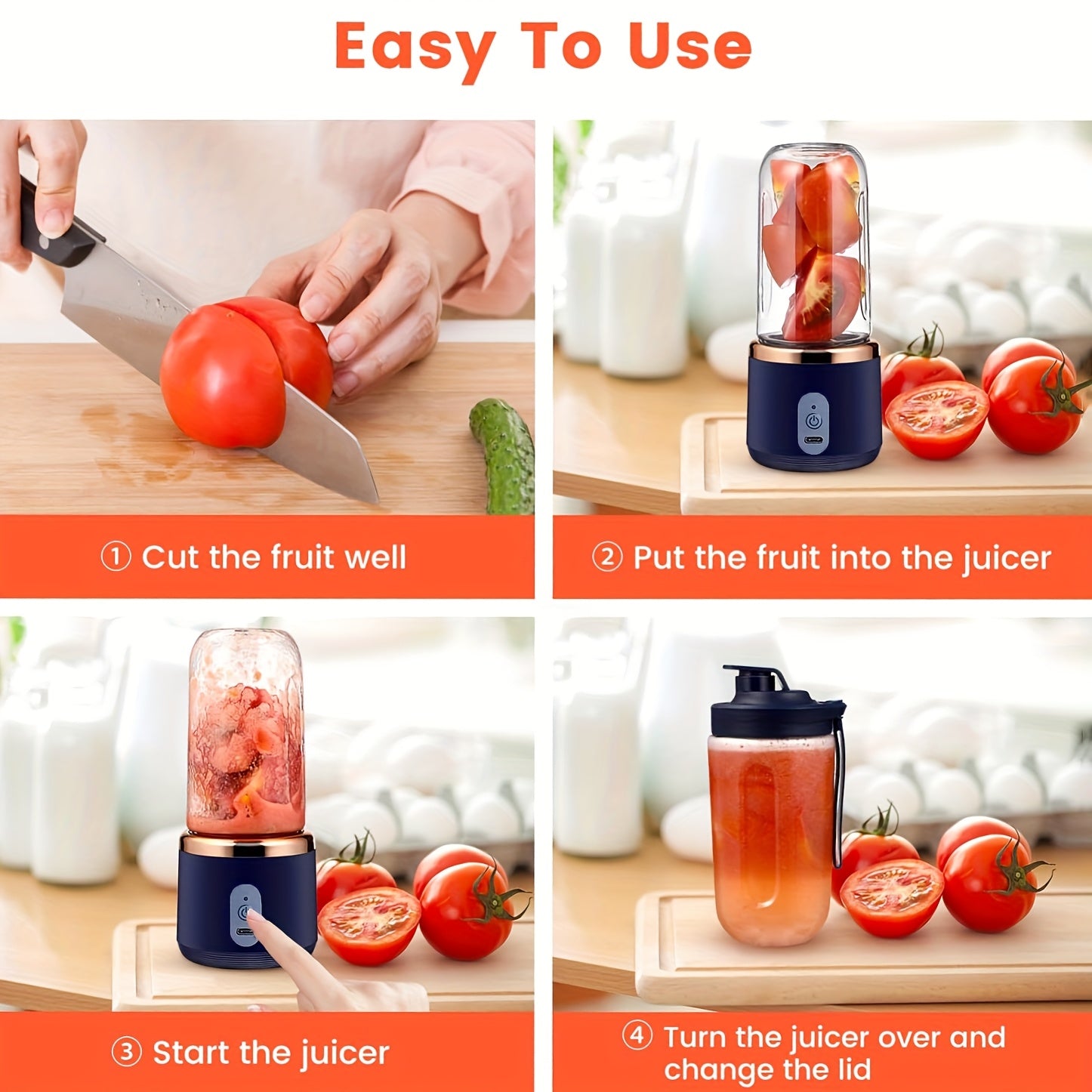 Easy To Use

① Cut the fruit well

② Put the fruit into the juicer

③ Start the juicer

④ Turn the juicer over and change the lid