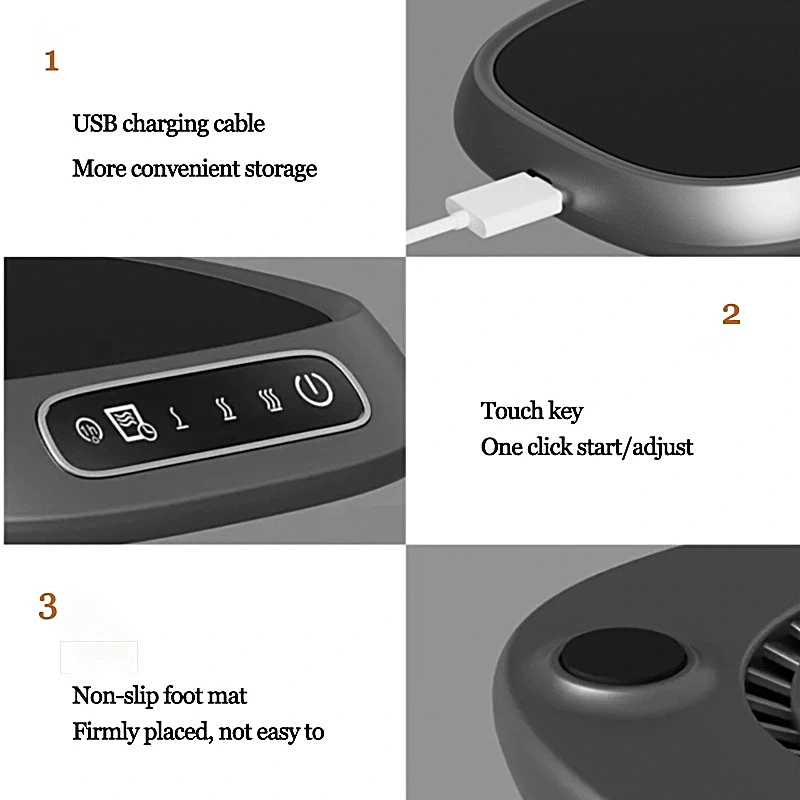 1

USB charging cable

More convenient storage

2

Touch key

One click start/adjust

3

Non-slip foot mat

Firmly placed, not easy to