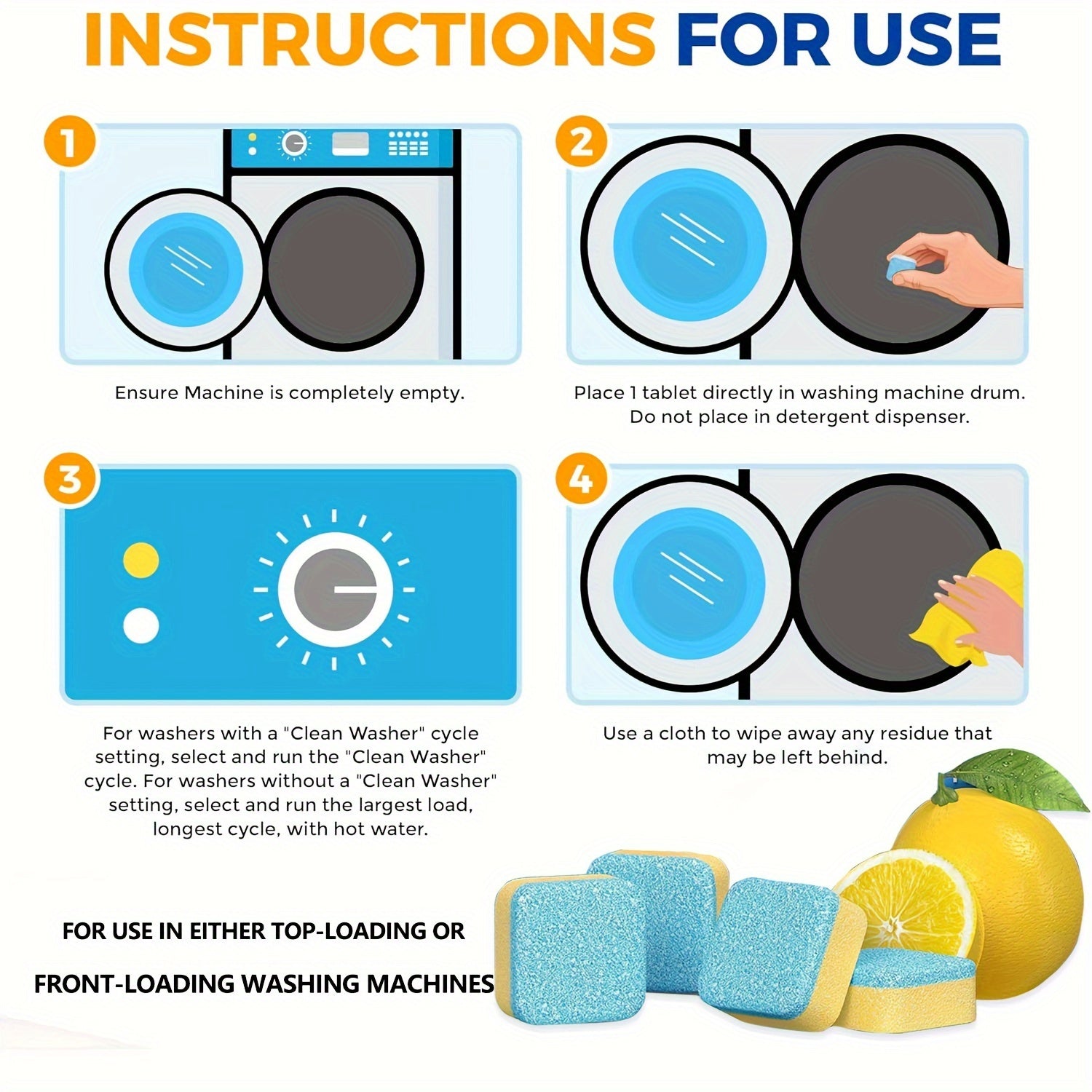 INSTRUCTIONS FOR USE

1

Ensure Machine is completely empty.

2

Place 1 tablet directly in washing machine drum. Do not place in detergent dispenser.

3

For washers with a "Clean Washer" cycle setting, select and run the "Clean Washer" cycle. For washers without a "Clean Washer" setting, select and run the largest load, longest cycle, with hot water.

4

Use a cloth to wipe away any residue that may be left behind.

FOR USE IN EITHER TOP-LOADING OR

FRONT-LOADING WASHING MACHINES