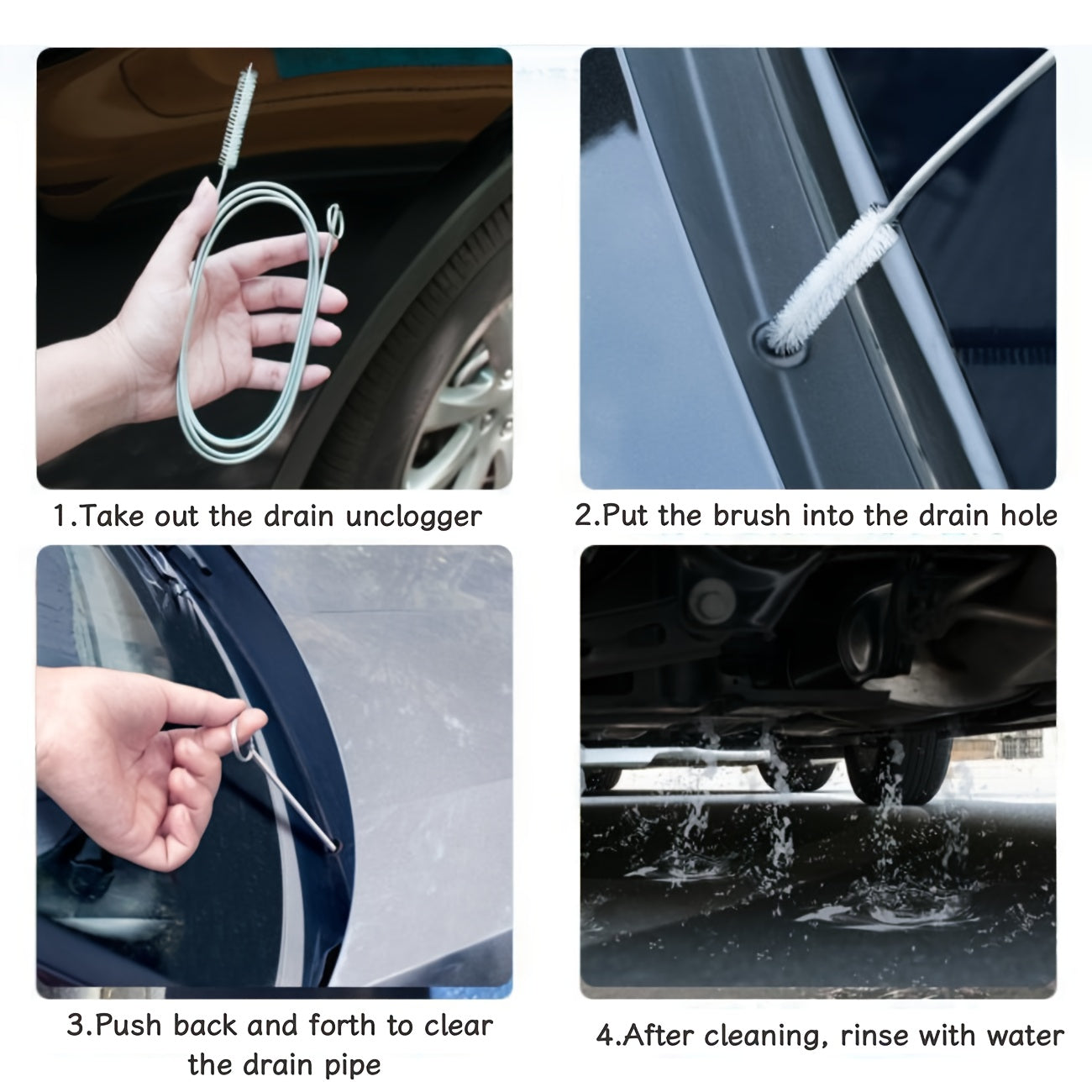 1.Take out the drain unclogger

2.Put the brush into the drain hole

3.Push back and forth to clear the drain pipe

4.After cleaning, rinse with water