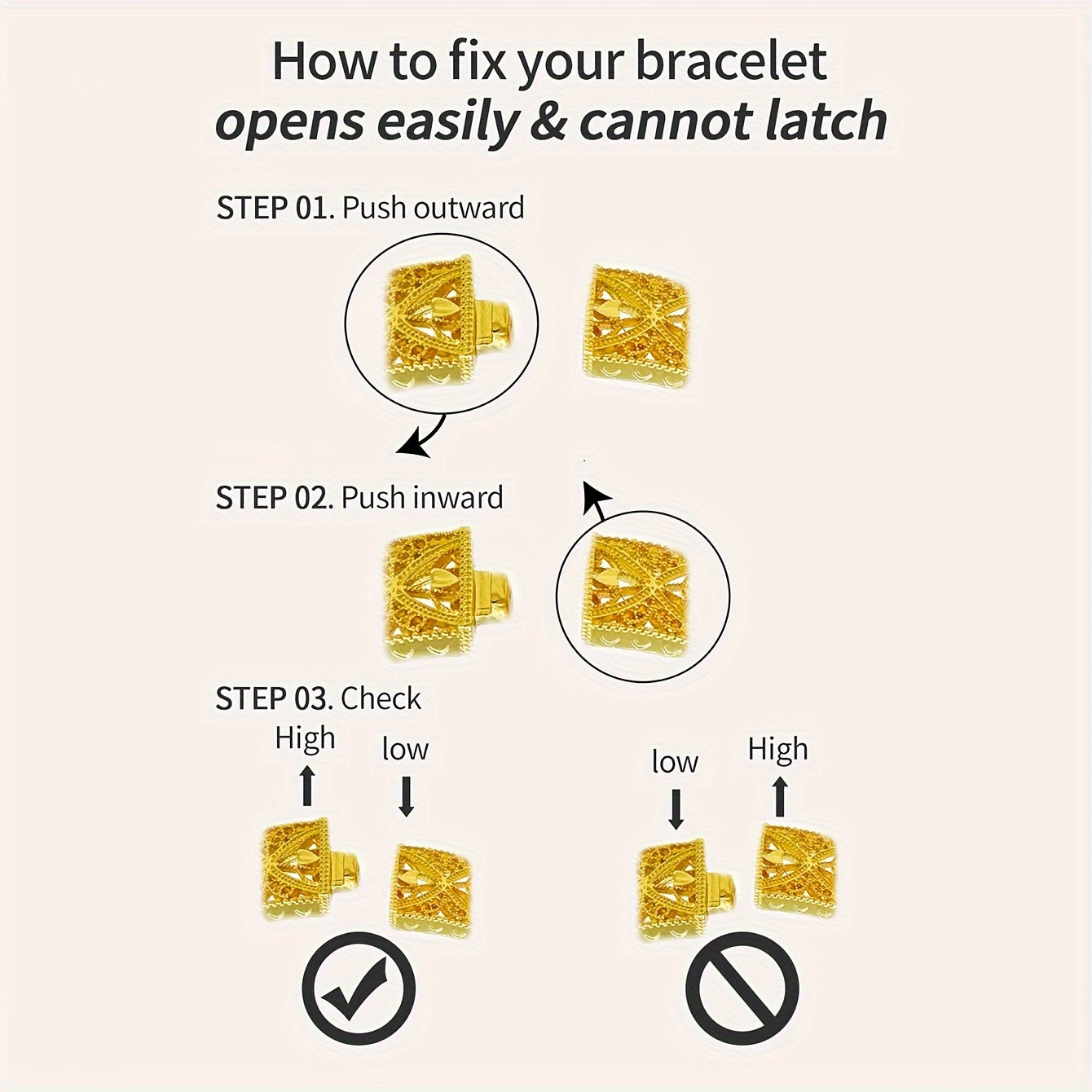 How to fix your bracelet
opens easily & cannot latch

STEP 01. Push outward

STEP 02. Push inward

STEP 03. Check

High

low

low

High