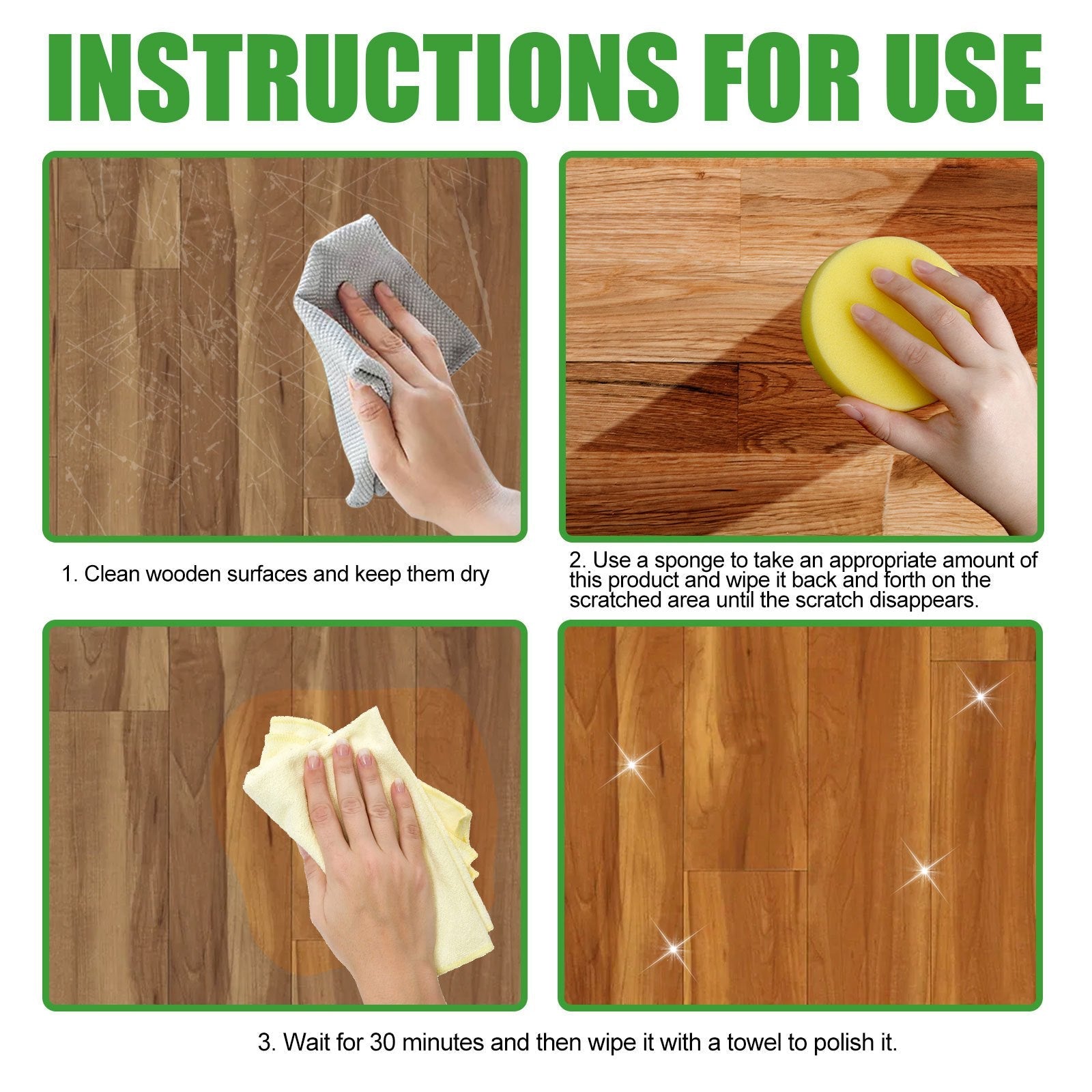 INSTRUCTIONS FOR USE

1. Clean wooden surfaces and keep them dry

2. Use a sponge to take an appropriate amount of this product and wipe it back and forth on the scratched area until the scratch disappears.

3. Wait for 30 minutes and then wipe it with a towel to polish it.