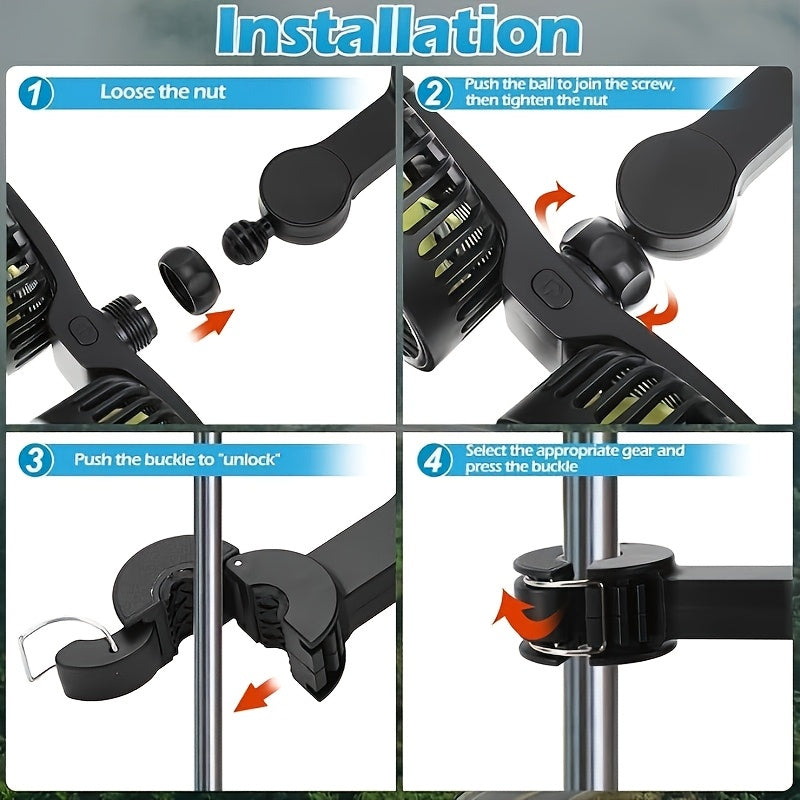 Installation

1 Loose the nut

2 Push the ball to join the screw, then tighten the nut

3 Push the buckle to "unlock"

4 Select the appropriate gear and press the buckle