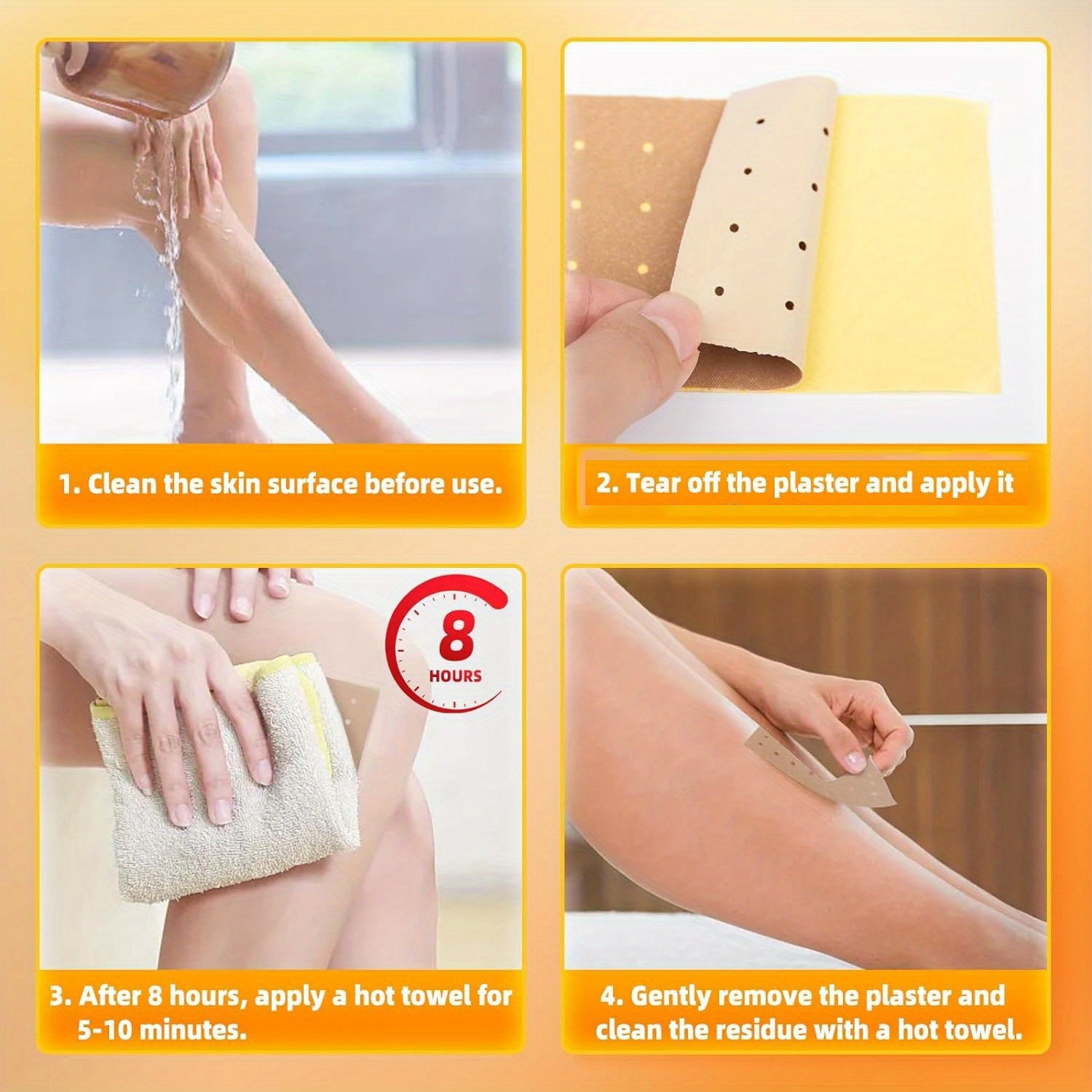 1. Clean the skin surface before use.

2. Tear off the plaster and apply it

8 HOURS

3. After 8 hours, apply a hot towel for 5-10 minutes.

4. Gently remove the plaster and clean the residue with a hot towel.