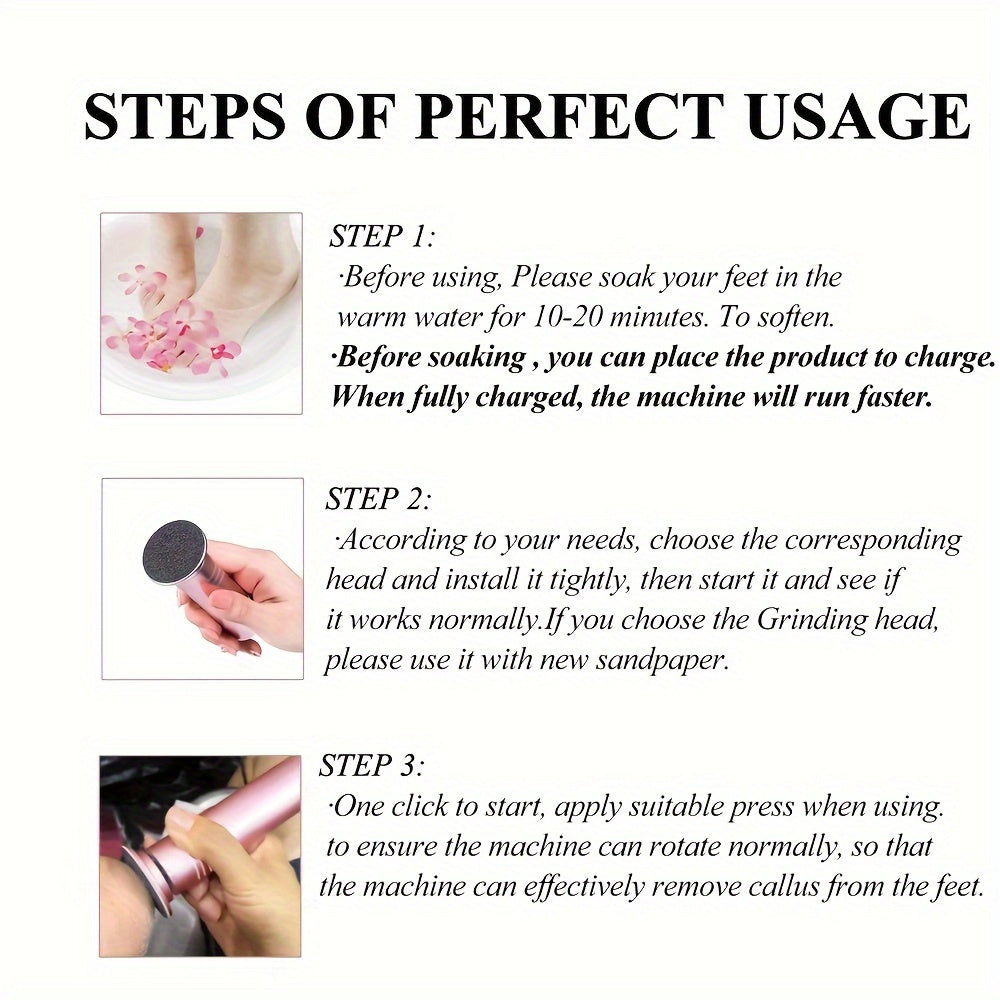 STEPS OF PERFECT USAGE

STEP 1:
·Before using, Please soak your feet in the warm water for 10-20 minutes. To soften.
·Before soaking , you can place the product to charge. When fully charged, the machine will run faster.

STEP 2:
·According to your needs, choose the corresponding head and install it tightly, then start it and see if it works normally.If you choose the Grinding head, please use it with new sandpaper.

STEP 3:
·One click to start, apply suitable press when using. to ensure the machine can rotate normally, so that the machine can effectively remove callus from the feet.