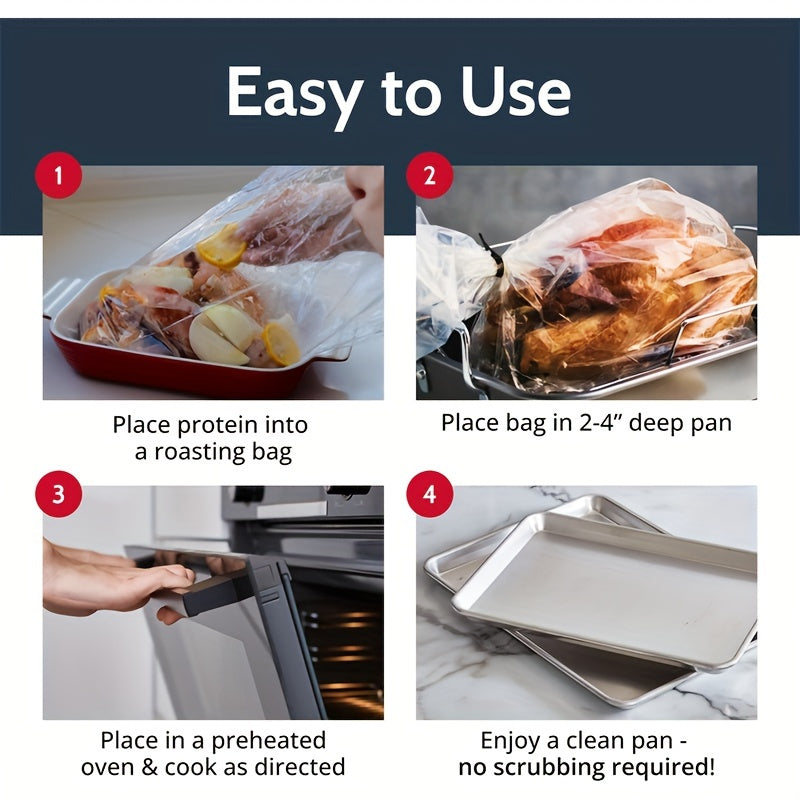 Easy to Use

1

Place protein into a roasting bag

2

Place bag in 2-4" deep pan

3

Place in a preheated oven & cook as directed

4

Enjoy a clean pan - no scrubbing required!