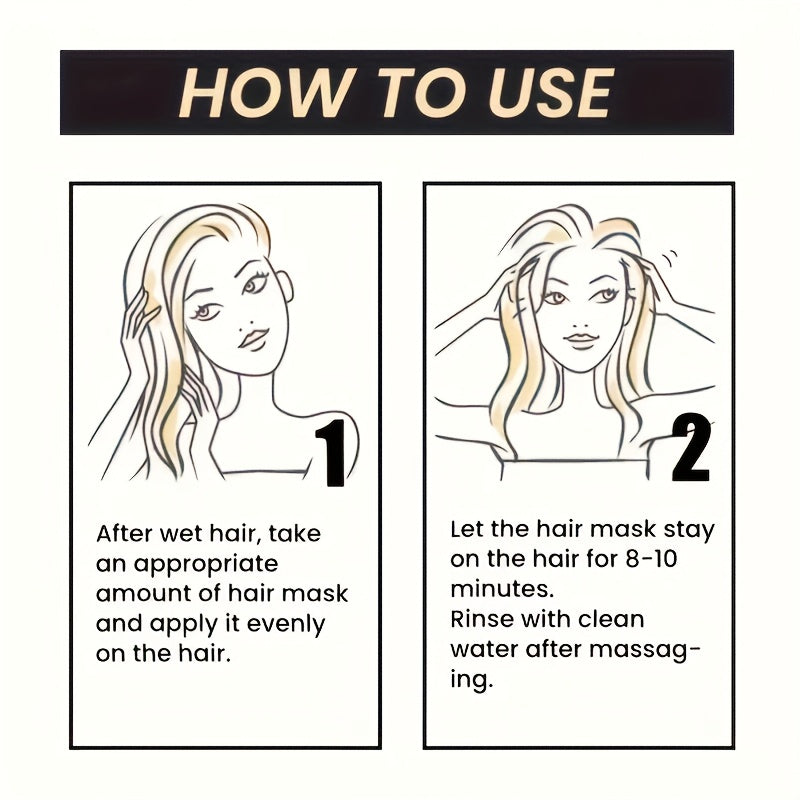 HOW TO USE

1

After wet hair, take an appropriate amount of hair mask and apply it evenly on the hair.

2

Let the hair mask stay on the hair for 8-10 minutes.
Rinse with clean water after massaging.