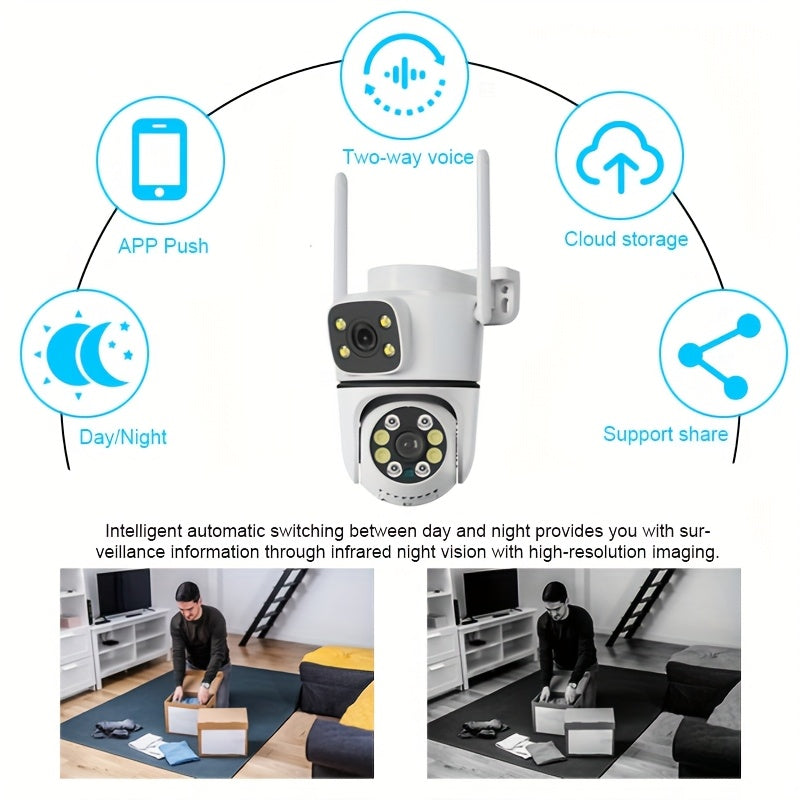 Two-way voice

APP Push

Cloud storage

Day/Night

Support share

Intelligent automatic switching between day and night provides you with surveillance information through infrared night vision with high-resolution imaging.