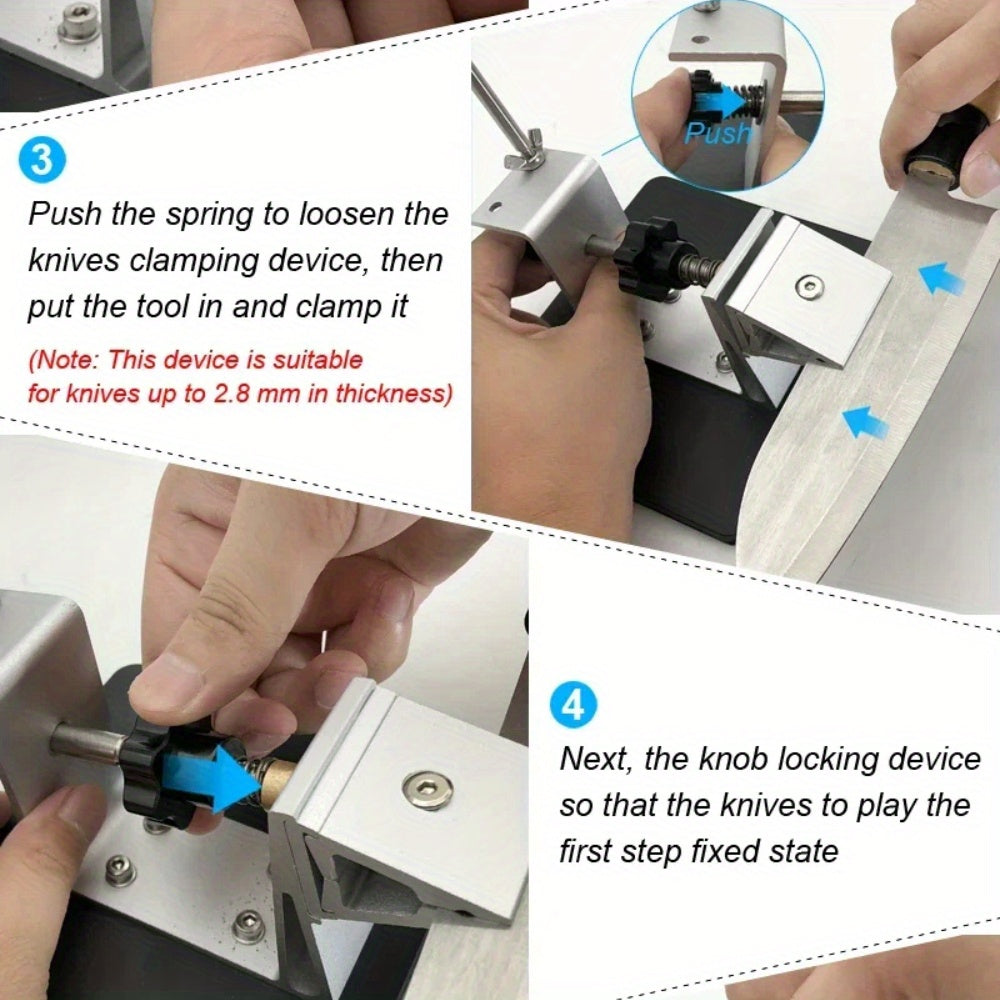 3

Push the spring to loosen the knives clamping device, then put the tool in and clamp it

(Note: This device is suitable for knives up to 2.8 mm in thickness)

Push

4

Next, the knob locking device so that the knives to play the first step fixed state