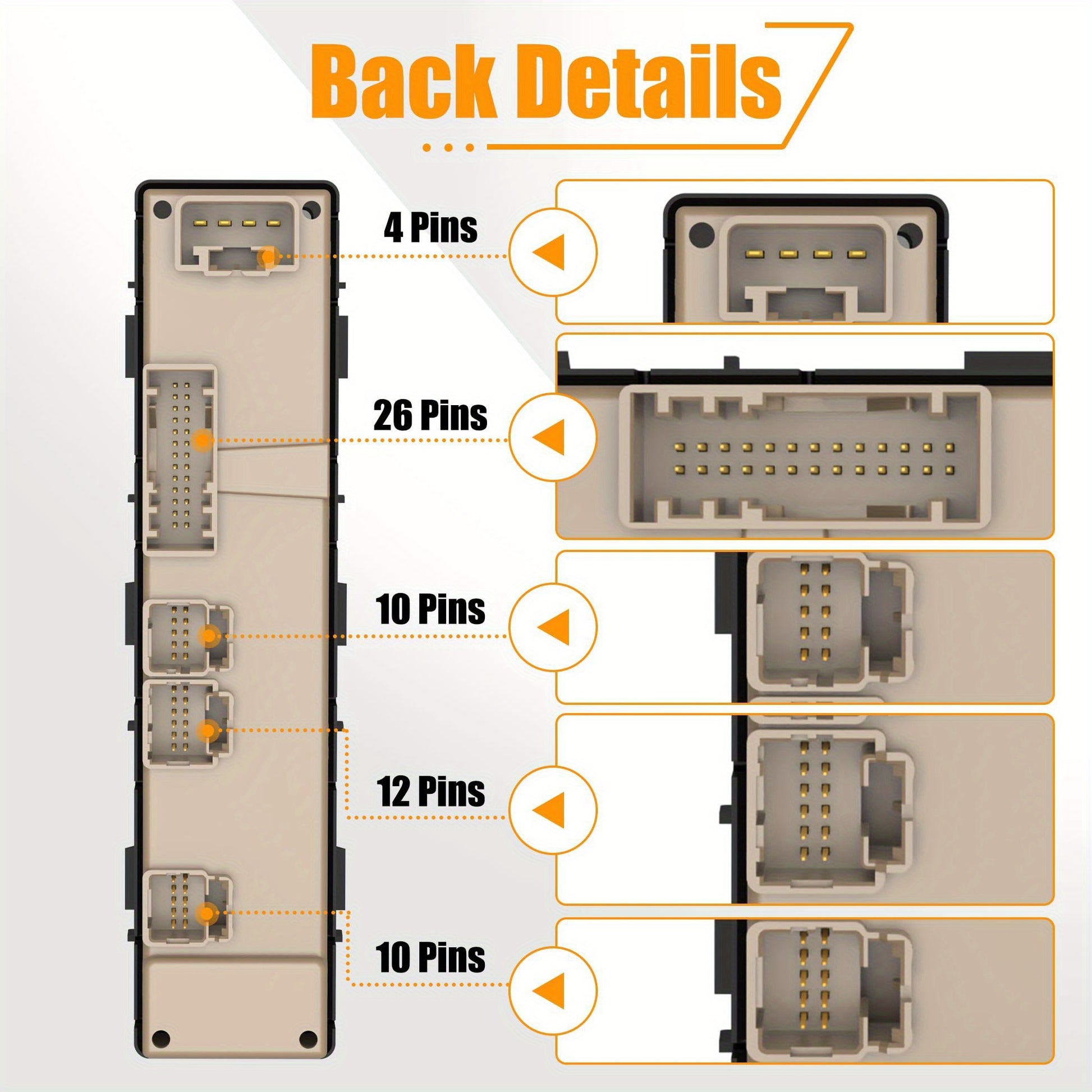 Back Details

4 Pins

26 Pins

10 Pins

12 Pins

10 Pins