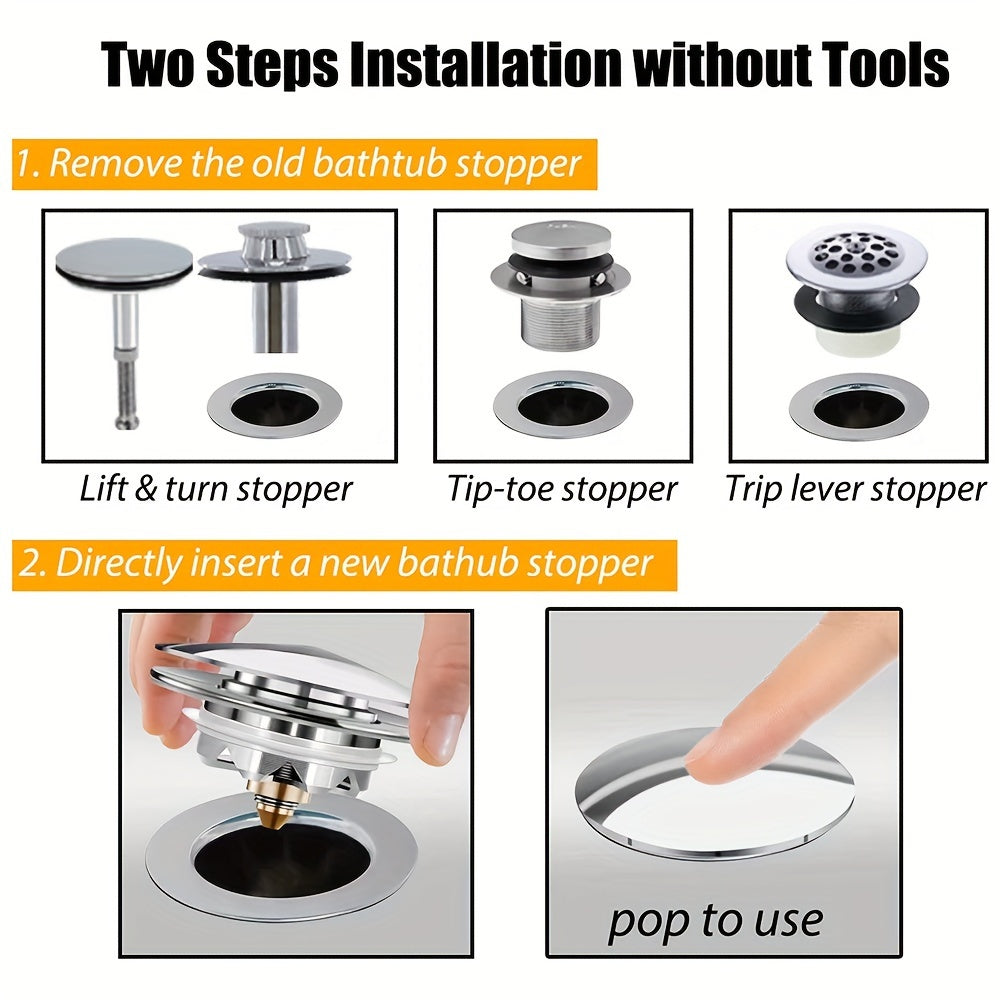 Two Steps Installation without Tools

1. Remove the old bathtub stopper

Lift & turn stopper

Tip-toe stopper

Trip lever stopper

2. Directly insert a new bathub stopper

pop to use