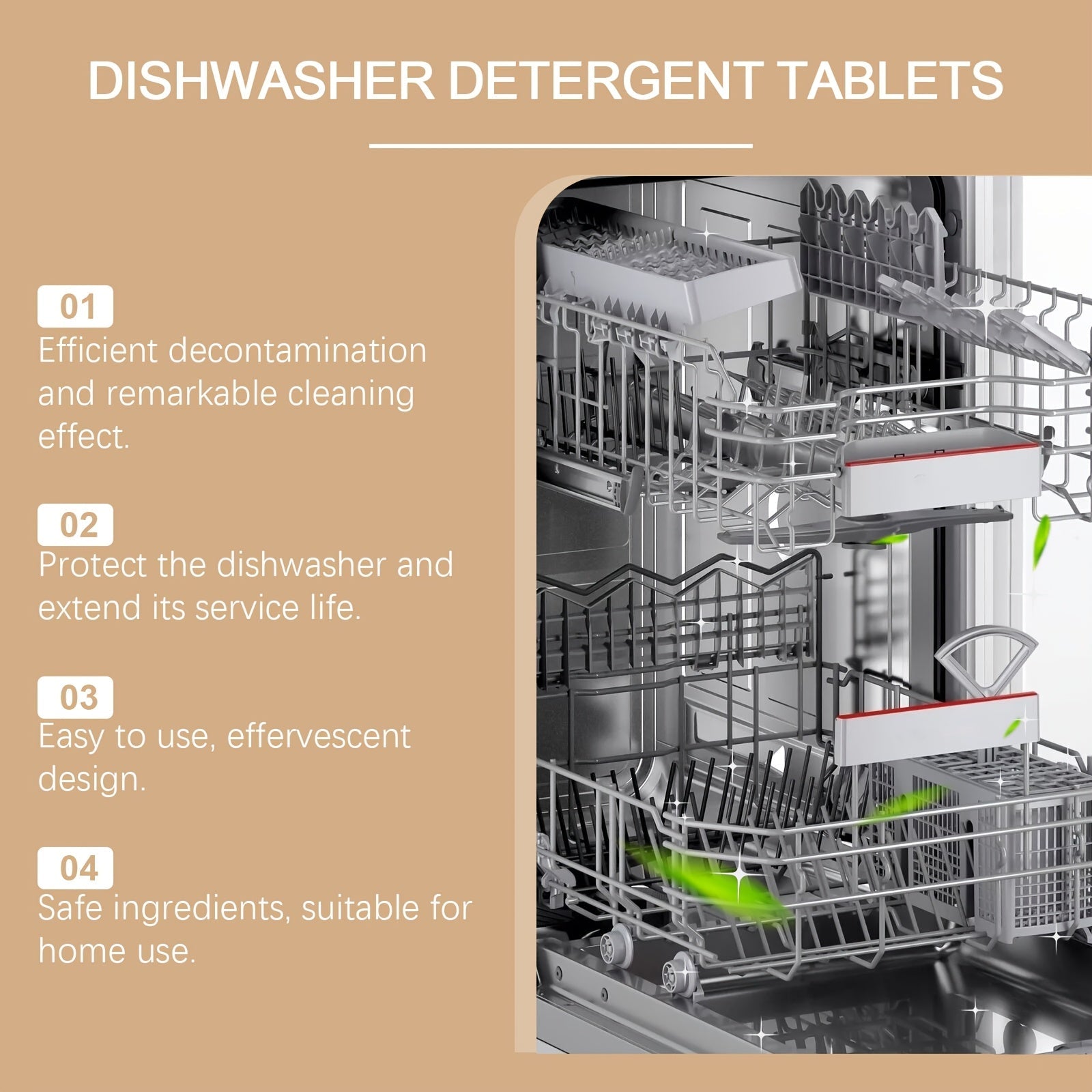 DISHWASHER DETERGENT TABLETS

01
Efficient decontamination and remarkable cleaning effect.

02
Protect the dishwasher and extend its service life.

03
Easy to use, effervescent design.

04
Safe ingredients, suitable for home use.