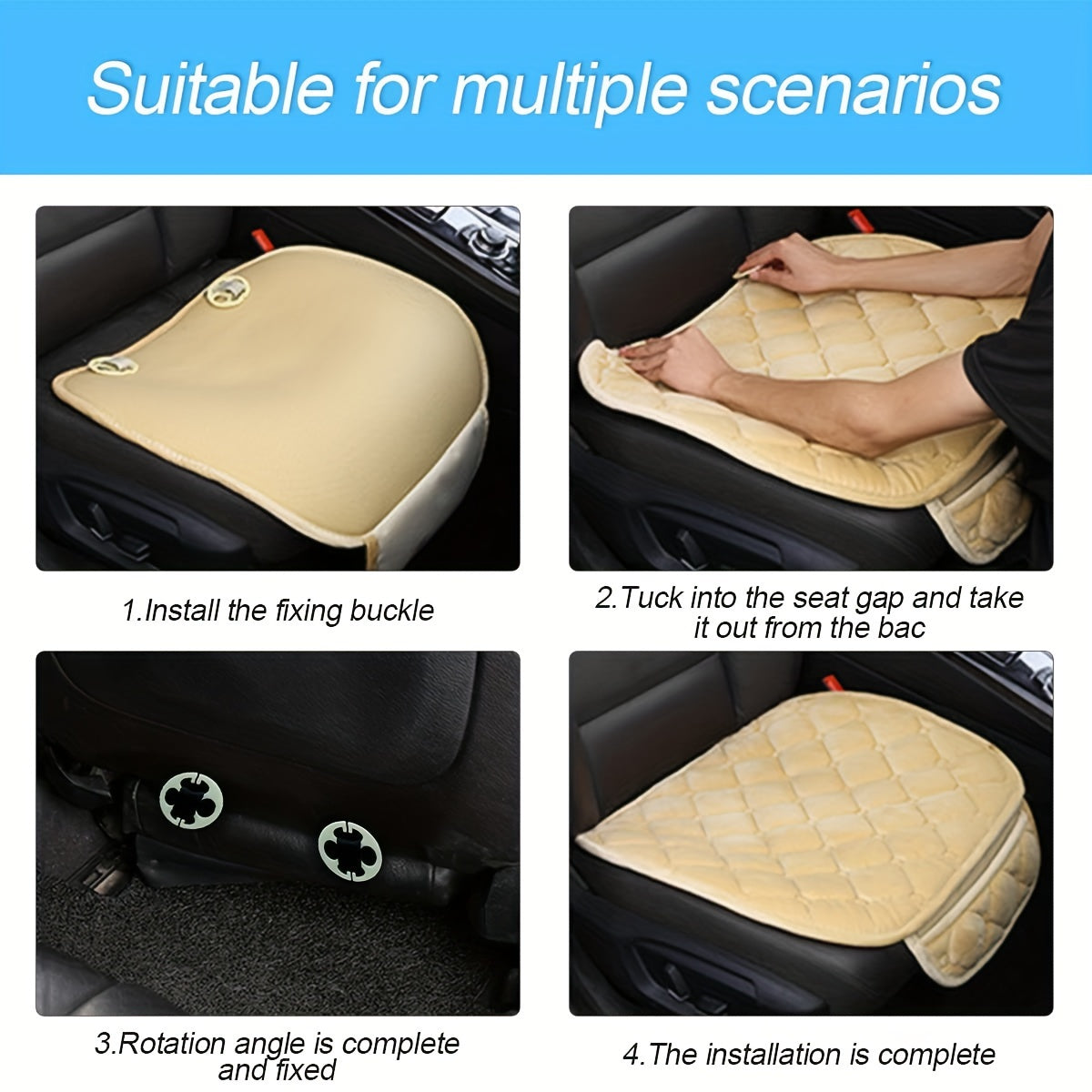 Suitable for multiple scenarios

1.Install the fixing buckle

2.Tuck into the seat gap and take it out from the bac

3.Rotation angle is complete and fixed

4.The installation is complete