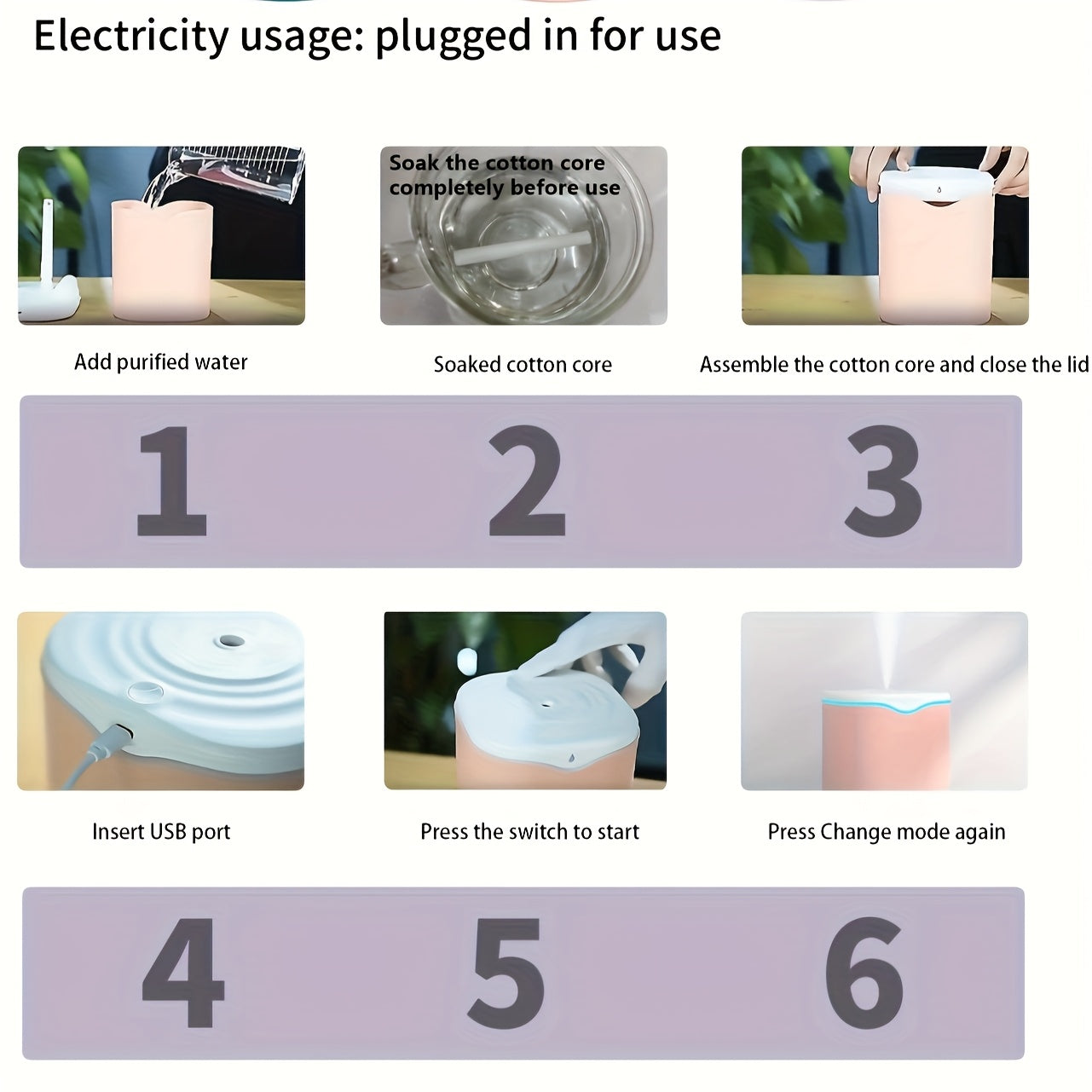 Electricity usage: plugged in for use

Soak the cotton core completely before use

Add purified water

Soaked cotton core

Assemble the cotton core and close the lid

1

2

3

Insert USB port

Press the switch to start

Press Change mode again

4

5

6