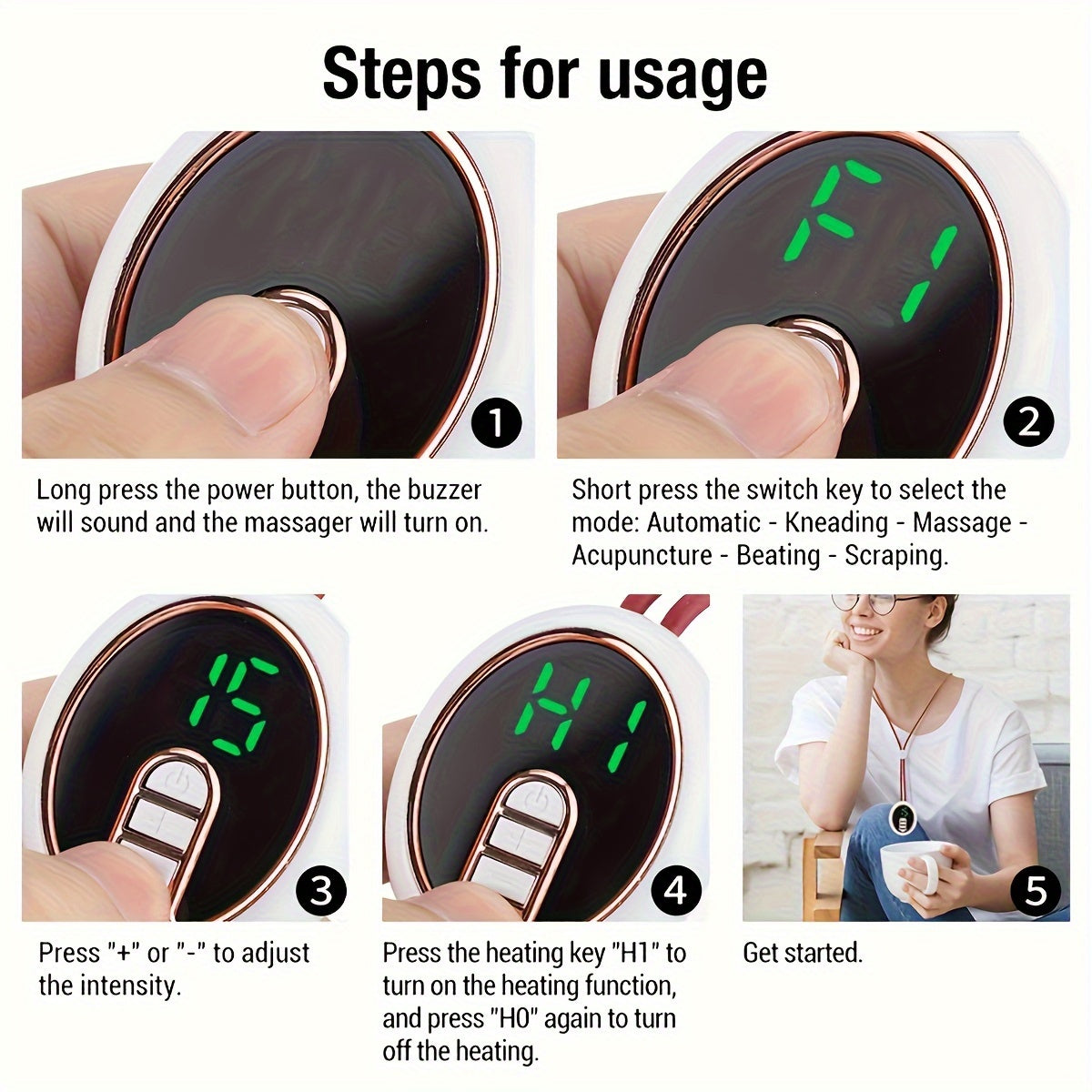 Steps for usage

F1

1

2

Long press the power button, the buzzer will sound and the massager will turn on.

Short press the switch key to select the mode: Automatic - Kneading - Massage - Acupuncture - Beating - Scraping.

15

H1

3

4

5

Press "+" or "-" to adjust the intensity.

Press the heating key "H1" to turn on the heating function, and press "H0" again to turn off the heating.

Get started.