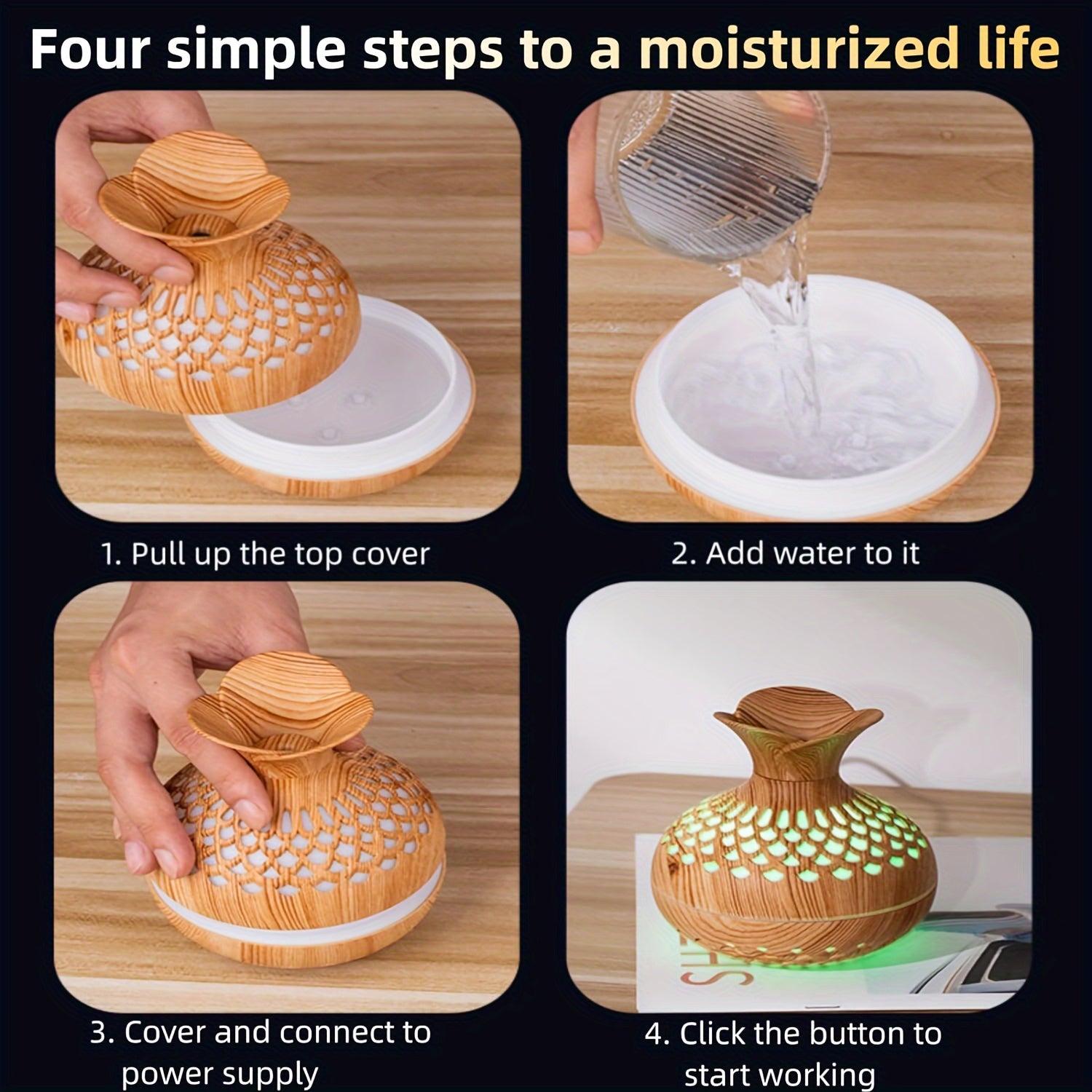 Four simple steps to a moisturized life

1. Pull up the top cover

2. Add water to it

3. Cover and connect to power supply

4. Click the button to start working