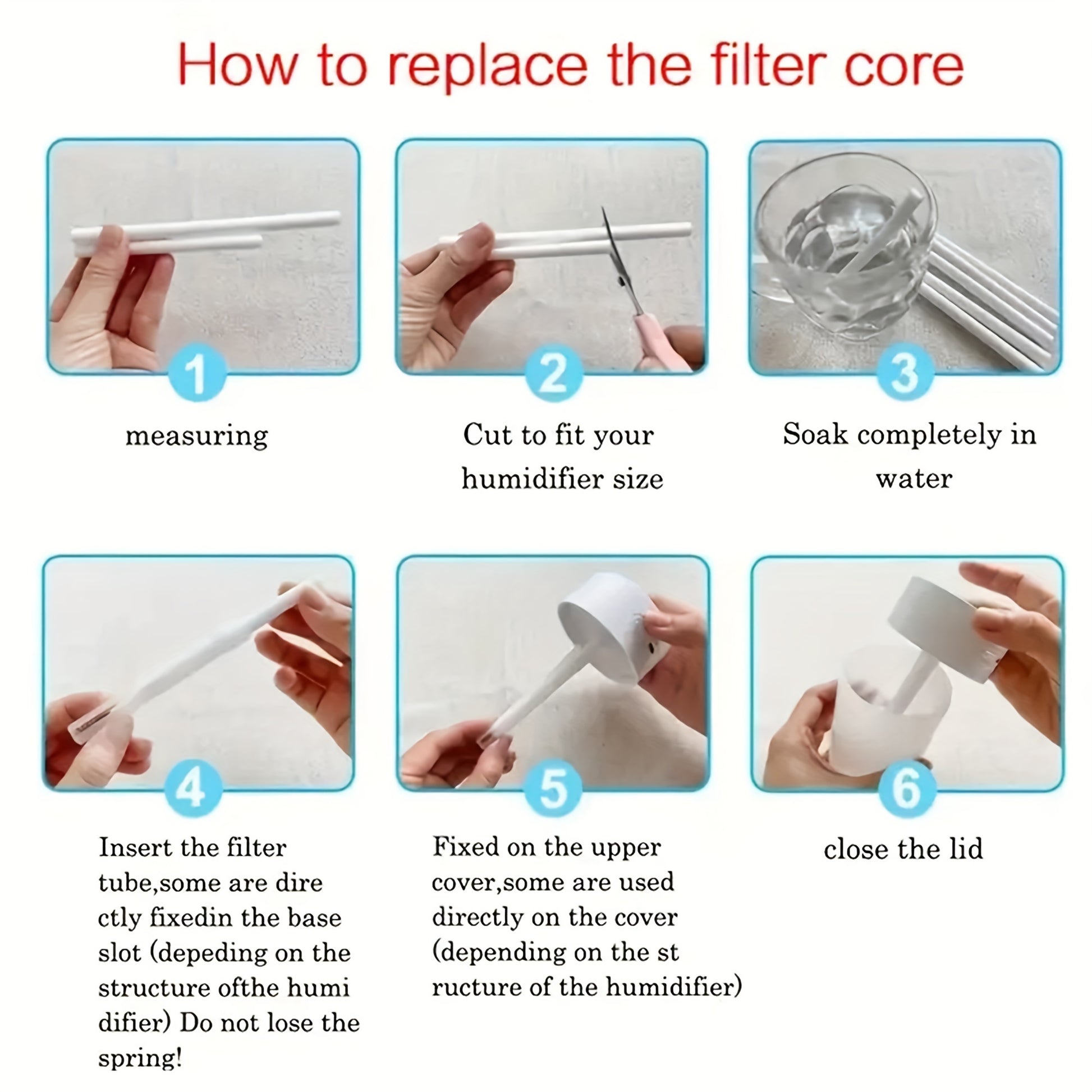 How to replace the filter core

1

measuring

2

Cut to fit your humidifier size

3

Soak completely in water

4

Insert the filter tube,some are dire ctly fixedin the base slot (depeding on the structure ofthe humi difier) Do not lose the spring!

5

Fixed on the upper cover,some are used directly on the cover (depending on the st ructure of the humidifier)

6

close the lid