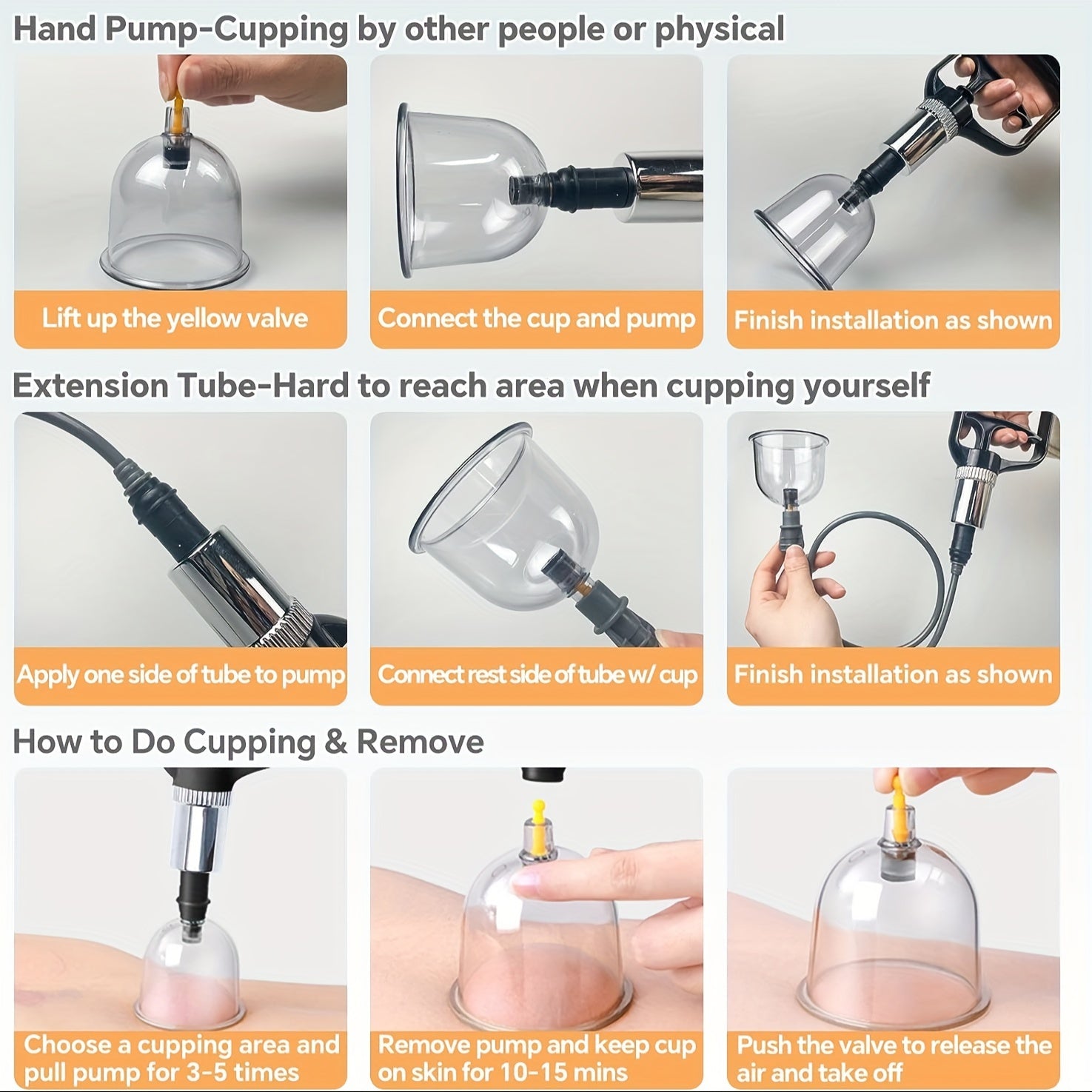 Hand Pump-Cupping by other people or physical

Lift up the yellow valve

Connect the cup and pump

Finish installation as shown

Extension Tube-Hard to reach area when cupping yourself

Apply one side of tube to pump

Connect rest side of tube w/ cup

Finish installation as shown

How to Do Cupping & Remove

Choose a cupping area and pull pump for 3-5 times

Remove pump and keep cup on skin for 10-15 mins

Push the valve to release the air and take off