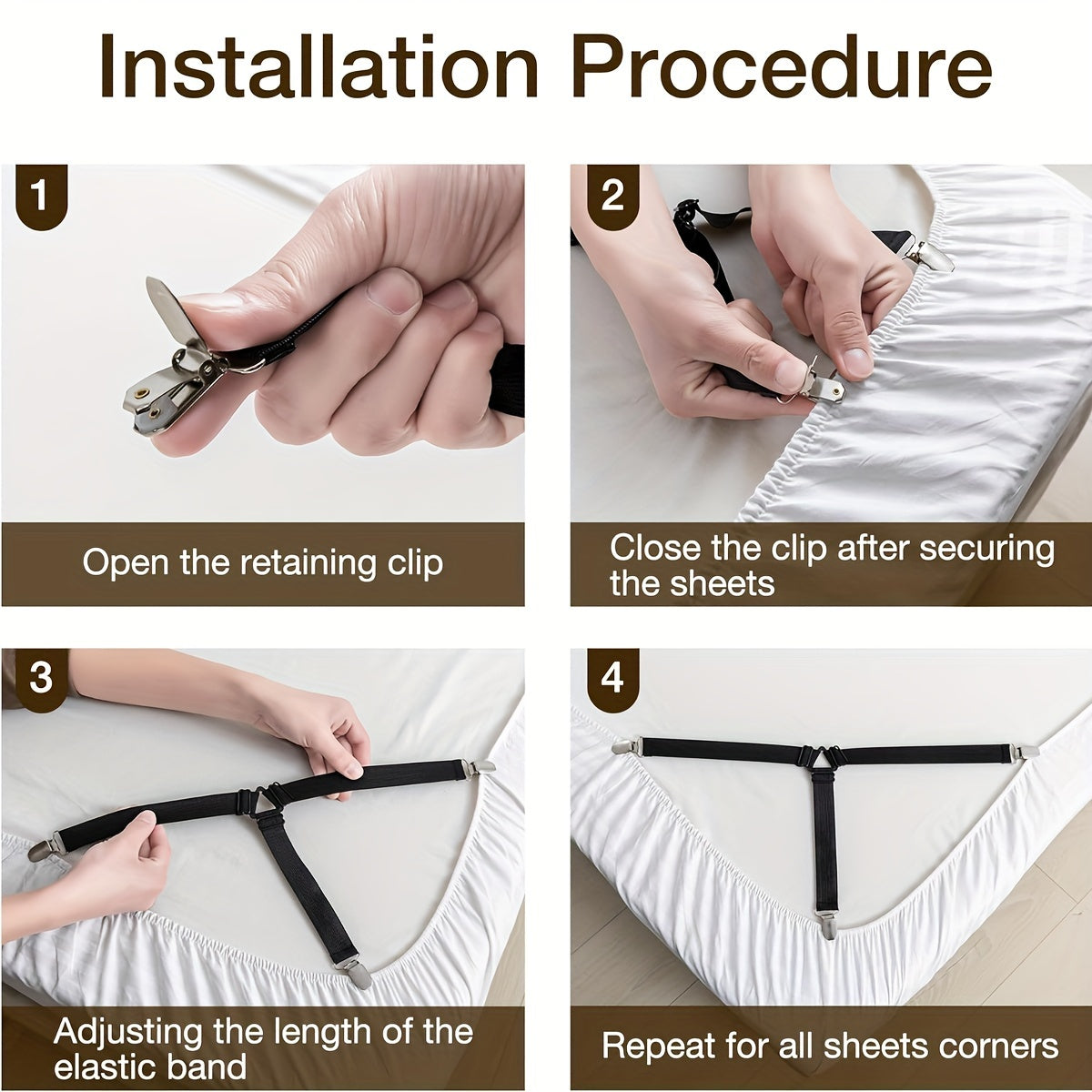 Installation Procedure

1

Open the retaining clip

2

Close the clip after securing the sheets

3

Adjusting the length of the elastic band

4

Repeat for all sheets corners