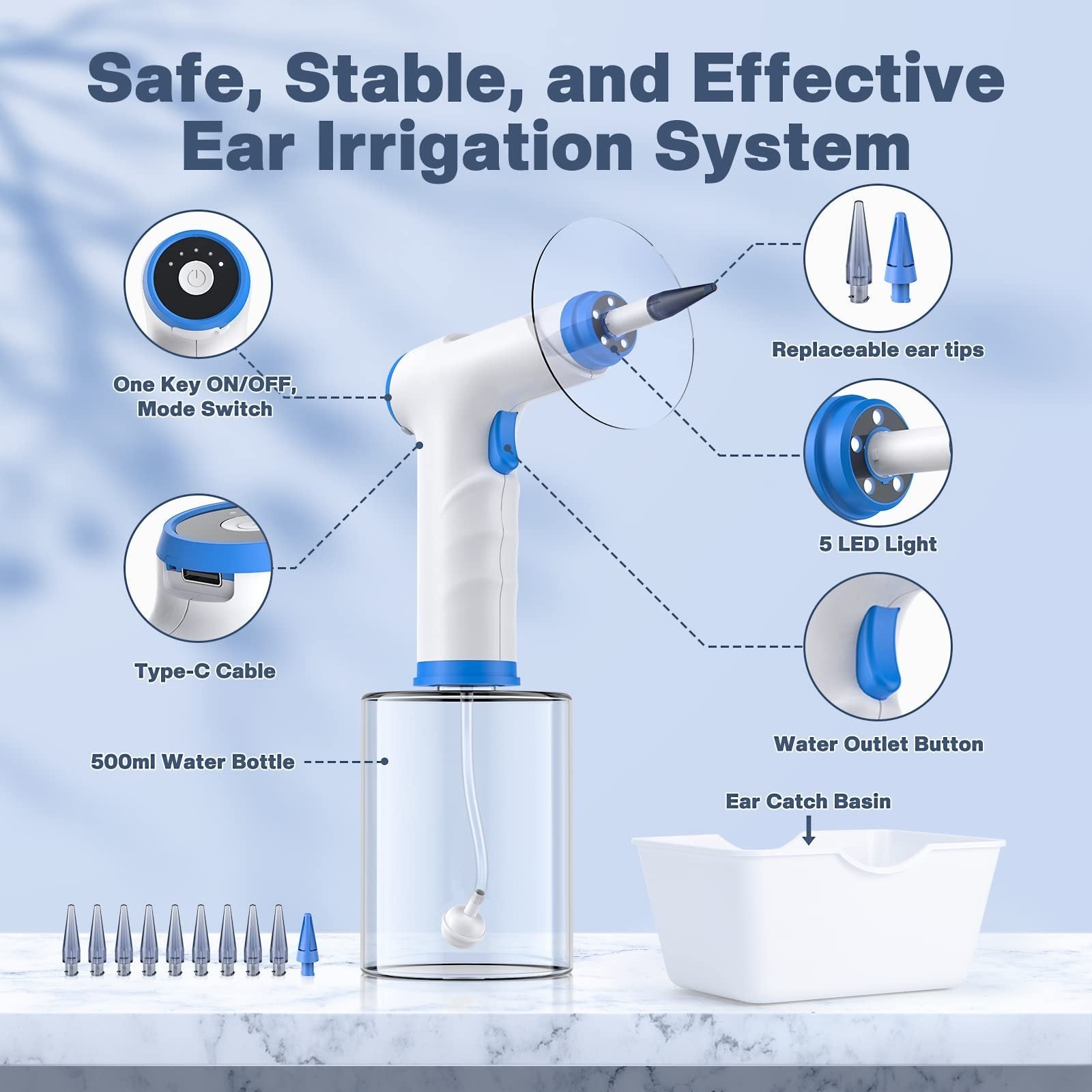 Safe, Stable, and Effective Ear Irrigation System

One Key ON/OFF, Mode Switch

Type-C Cable

500ml Water Bottle

Replaceable ear tips

5 LED Light

Water Outlet Button

Ear Catch Basin